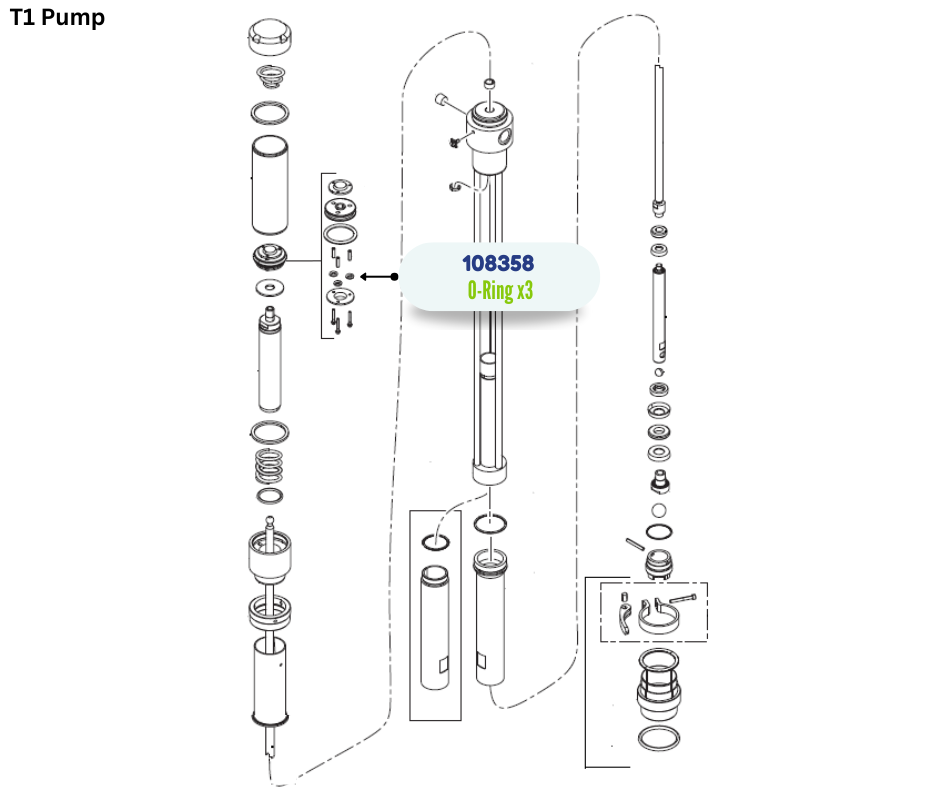 T1 Pump

108358
O-Ring x3