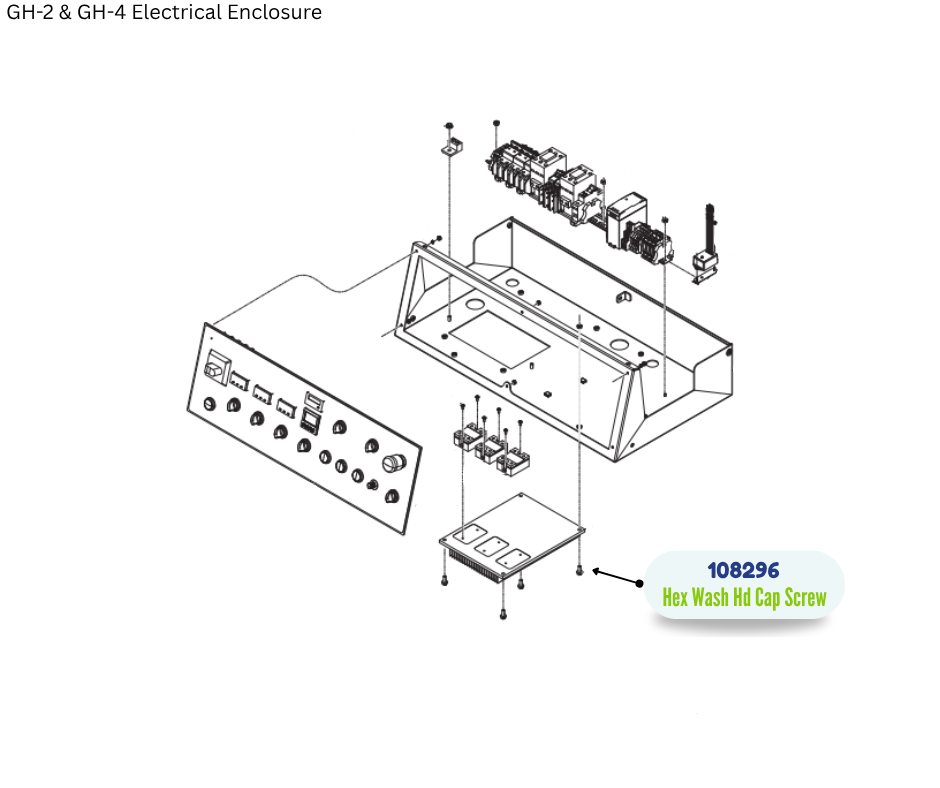 GH-2 & GH-4 Electrical Enclosure

108296
Hex Wash Hd Cap Screw