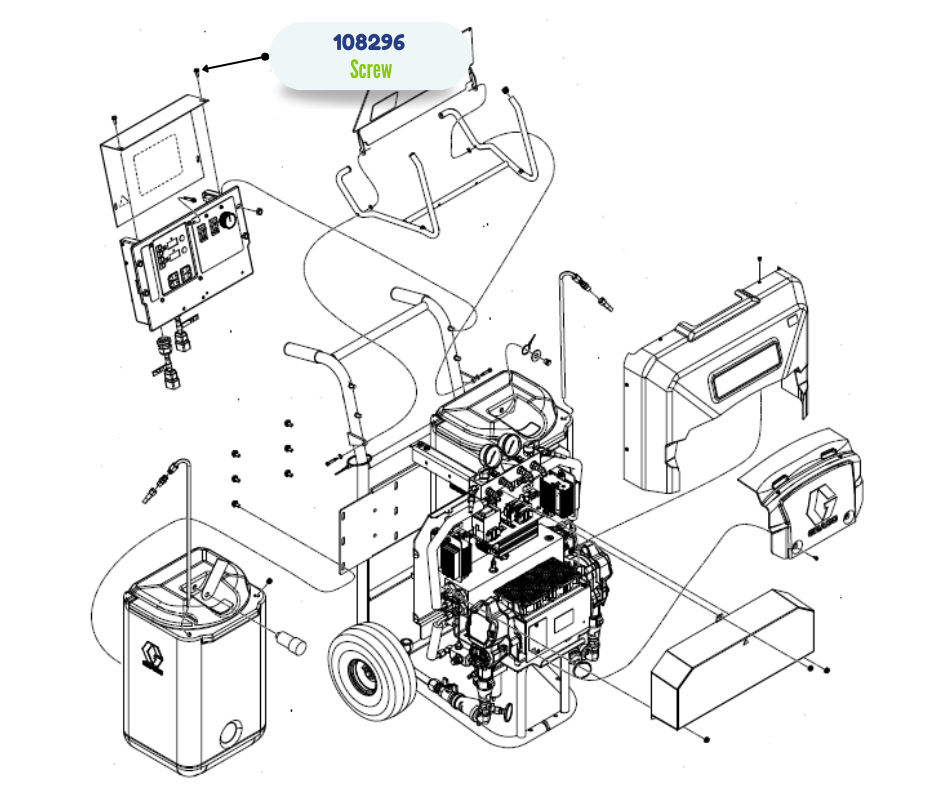 108296
Screw