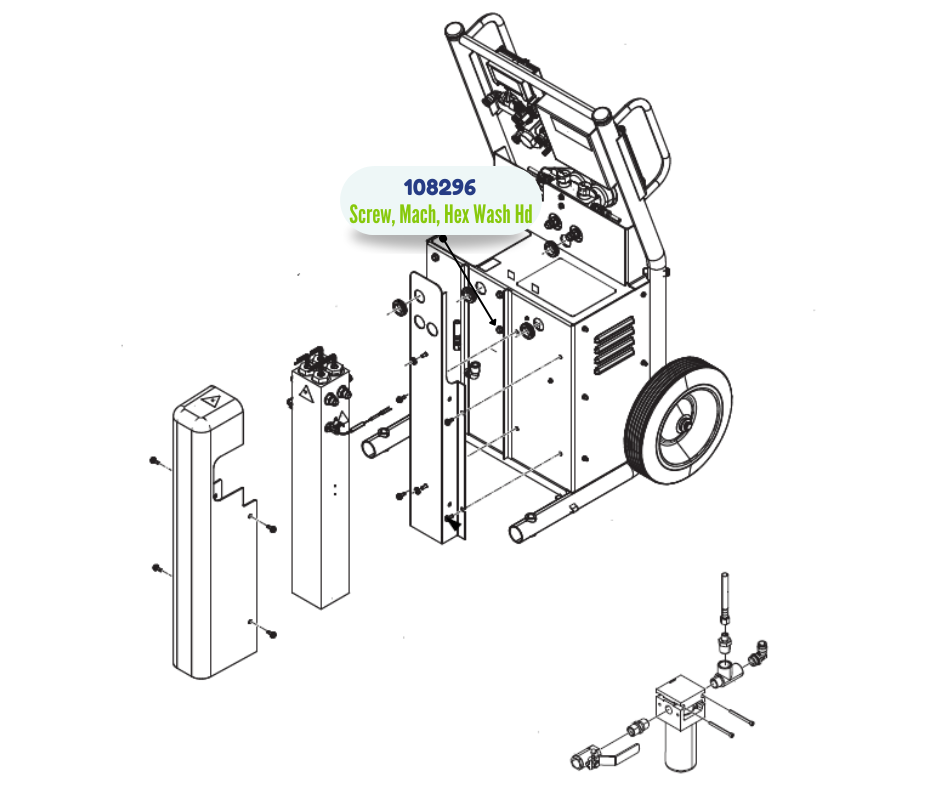 108296
Screw, Mach, Hex Wash Hd