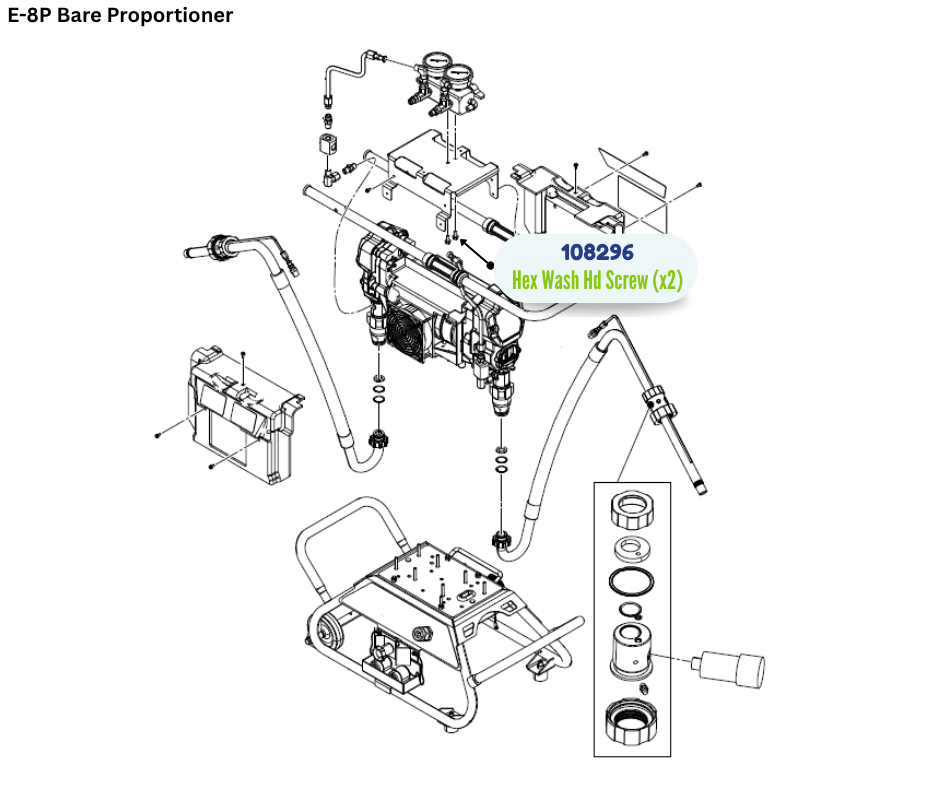 E-8P Bare Proportioner

108296
Hex Wash Hd Screw (x2)