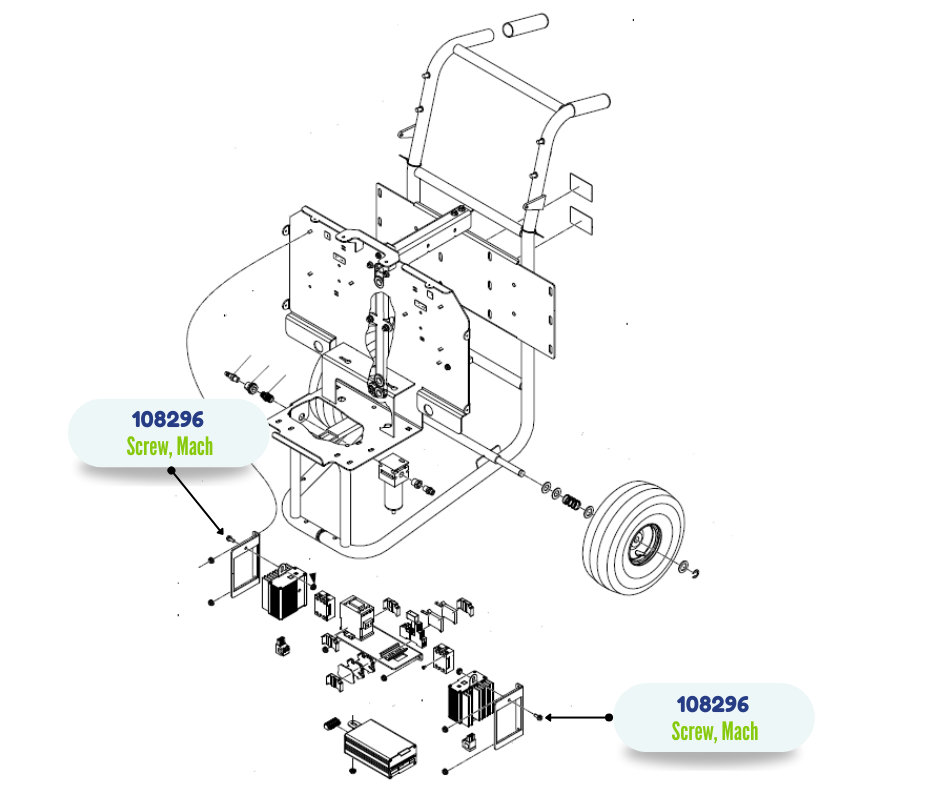 108296
Screw, Mach

108296
Screw, Mach