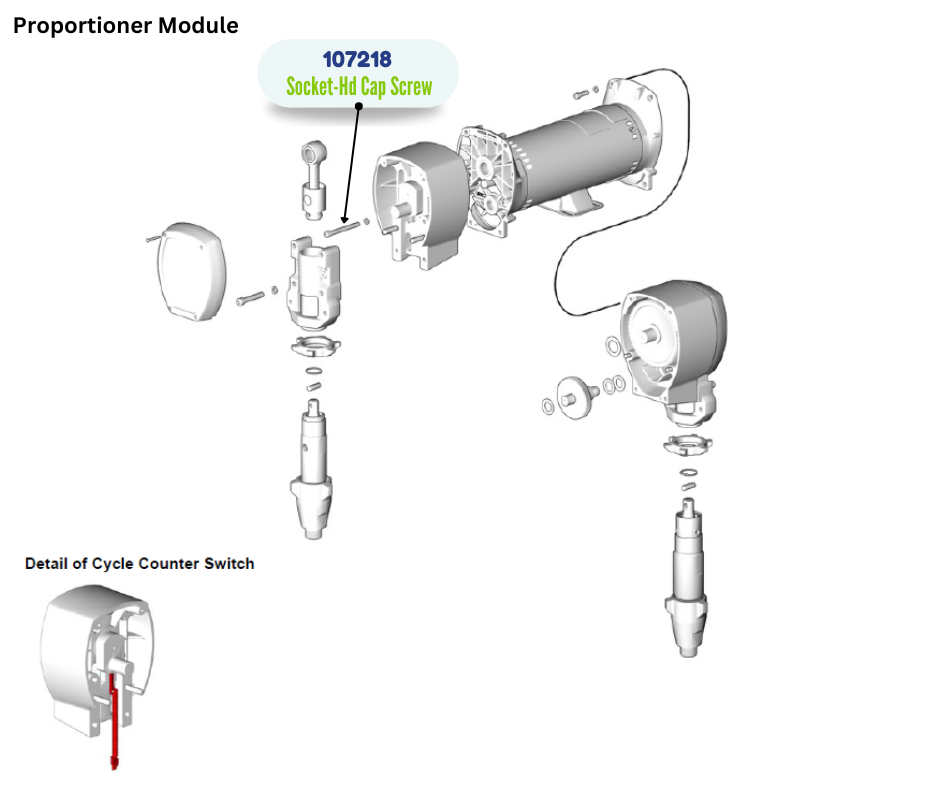 Proportioner Module

107218
Socket-Hd Cap Screw

Detail of Cycle Counter Switch