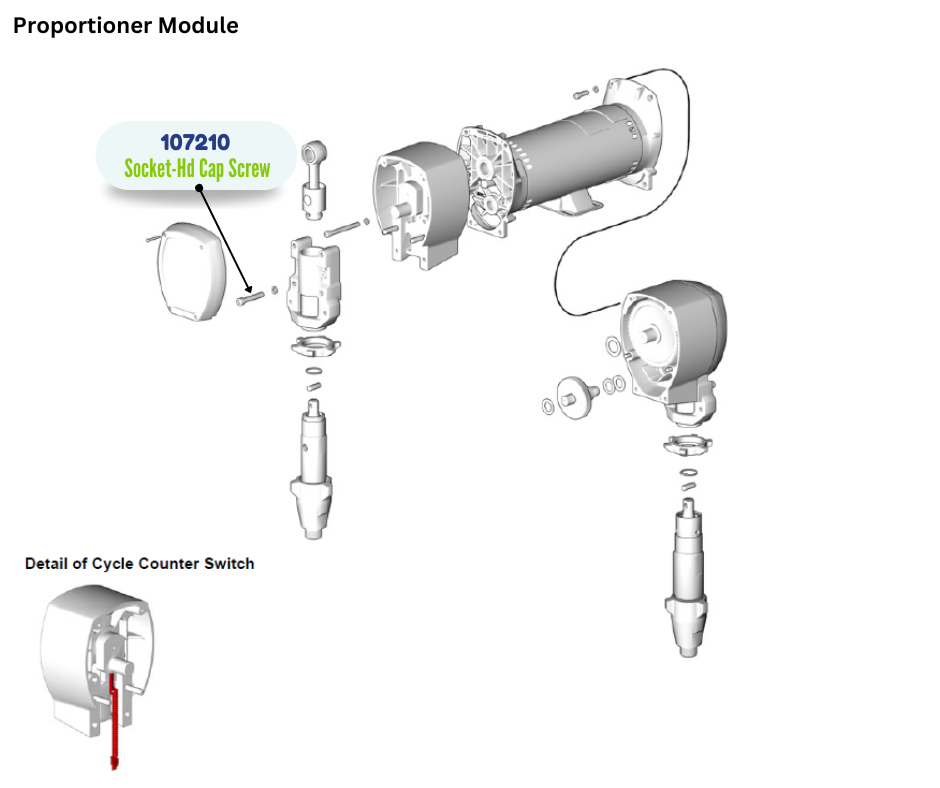 Proportioner Module

107210
Socket-Hd Cap Screw

Detail of Cycle Counter Switch