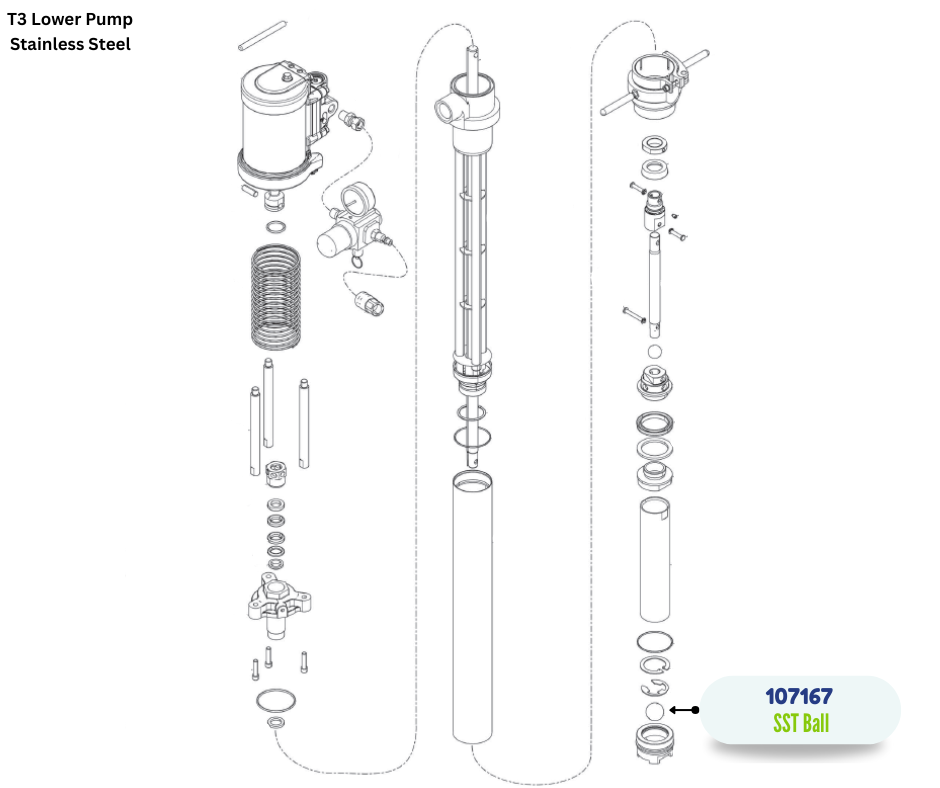 T3 Lower Pump
Stainless Steel

107167
SST Ball