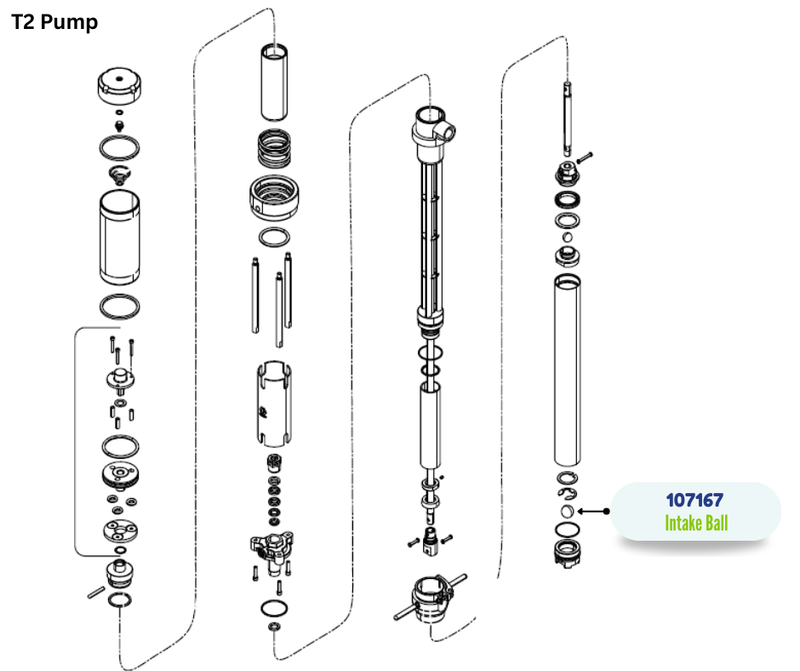 T2 Pump

107167
Intake Ball