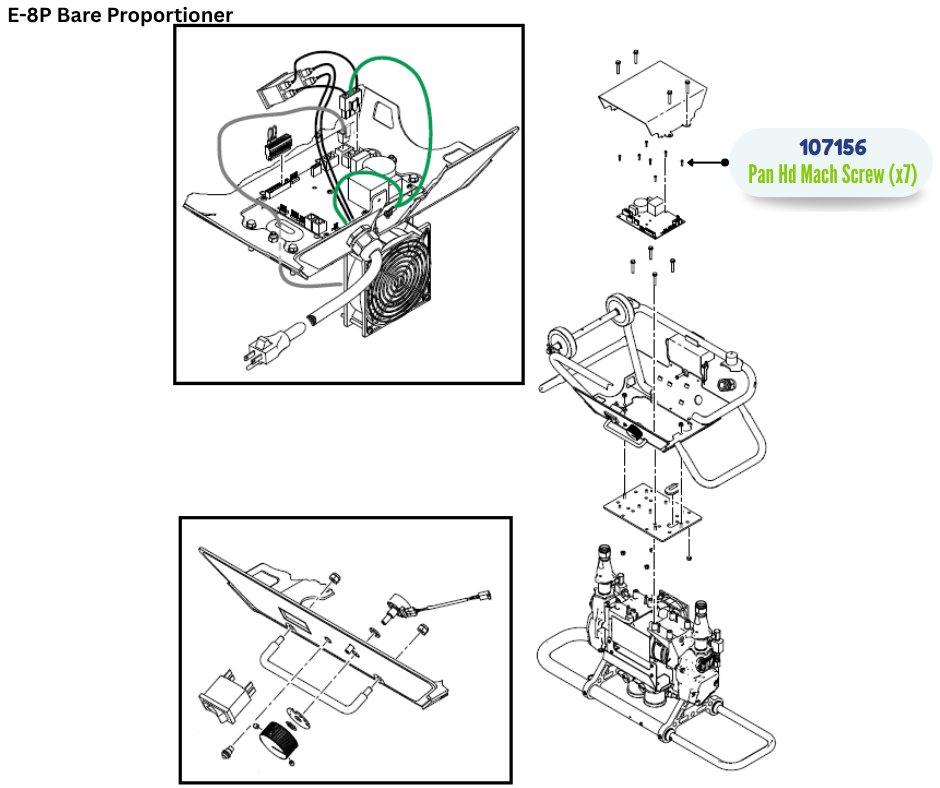 E-8P Bare Proportioner

107156
Pan Hd Mach Screw (x7)