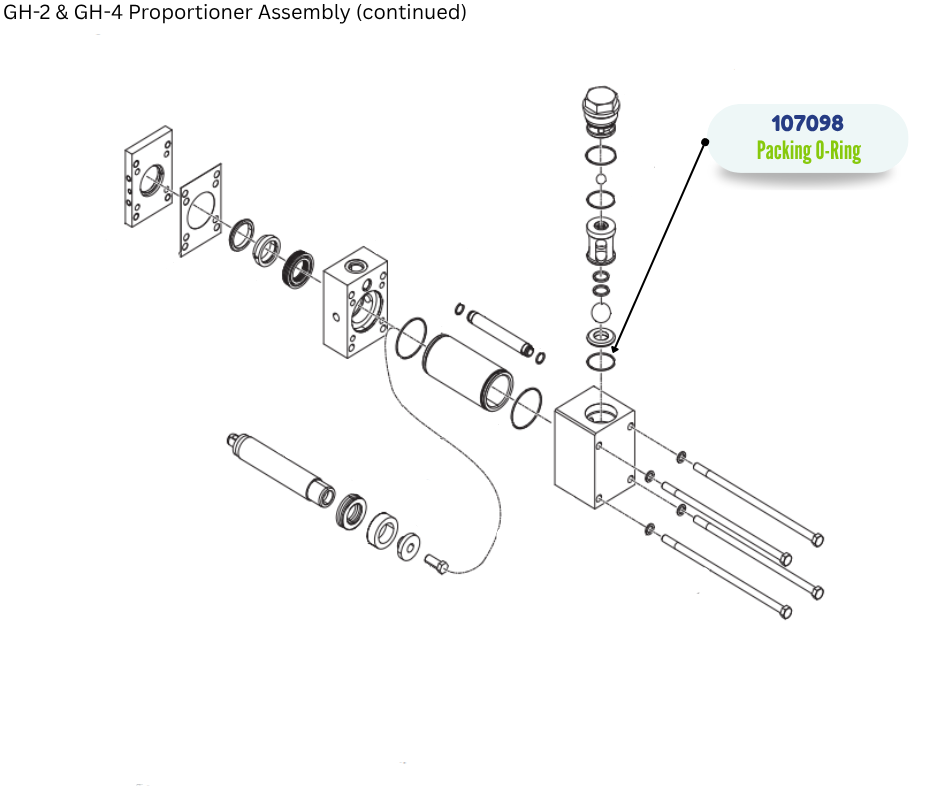 GH-2 & GH-4 Proportioner Assembly (continued)

107098
Packing O-Ring