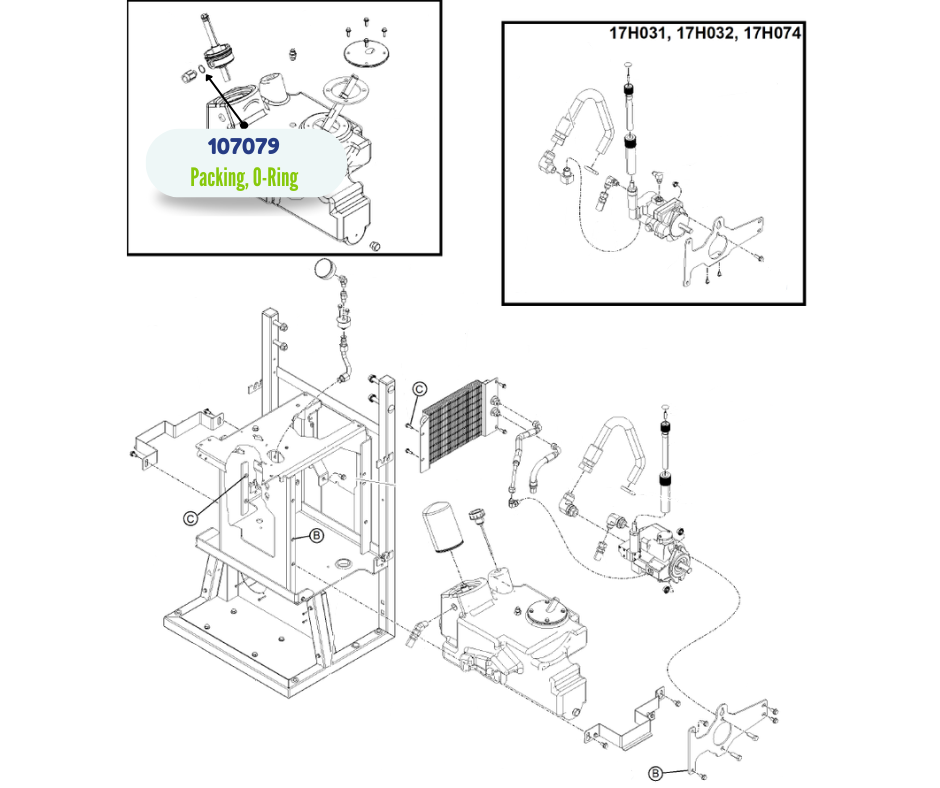 107079
Packing, O-Ring

17H031, 17H032, 17H074

C
C
B
B