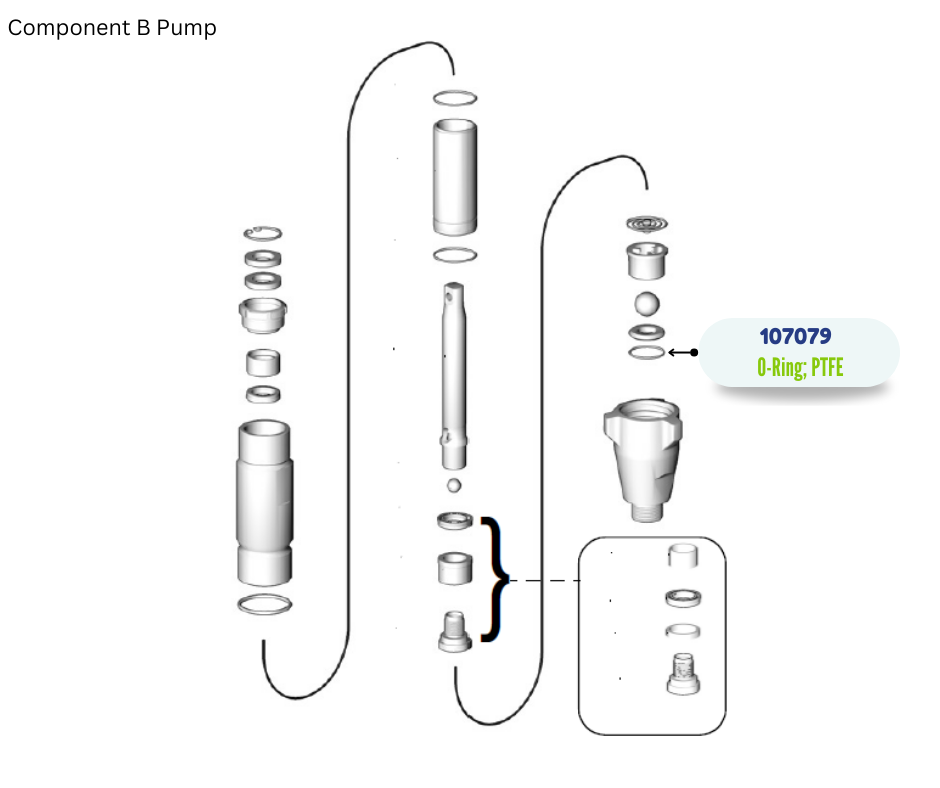 Component B Pump

107079
O-Ring; PTFE