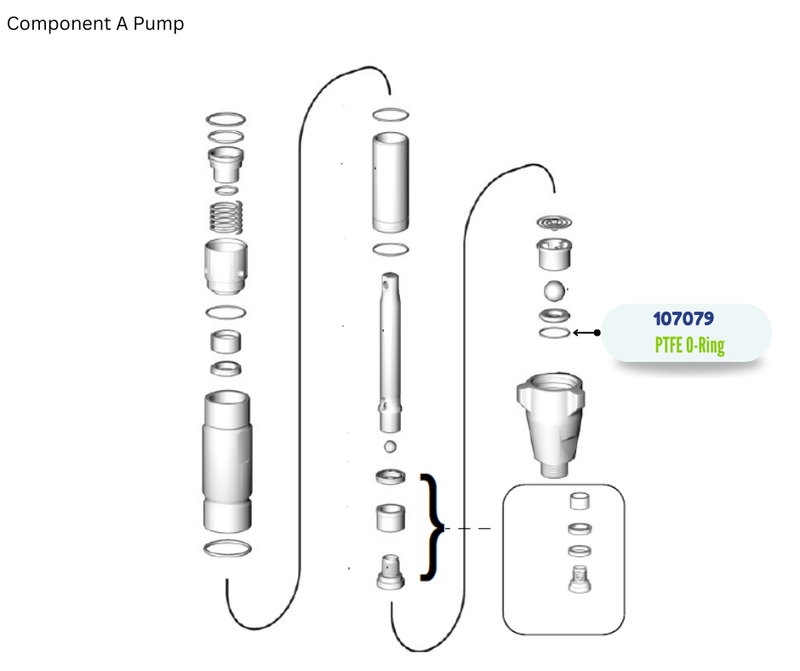 Component A Pump

107079
PTFE O-Ring