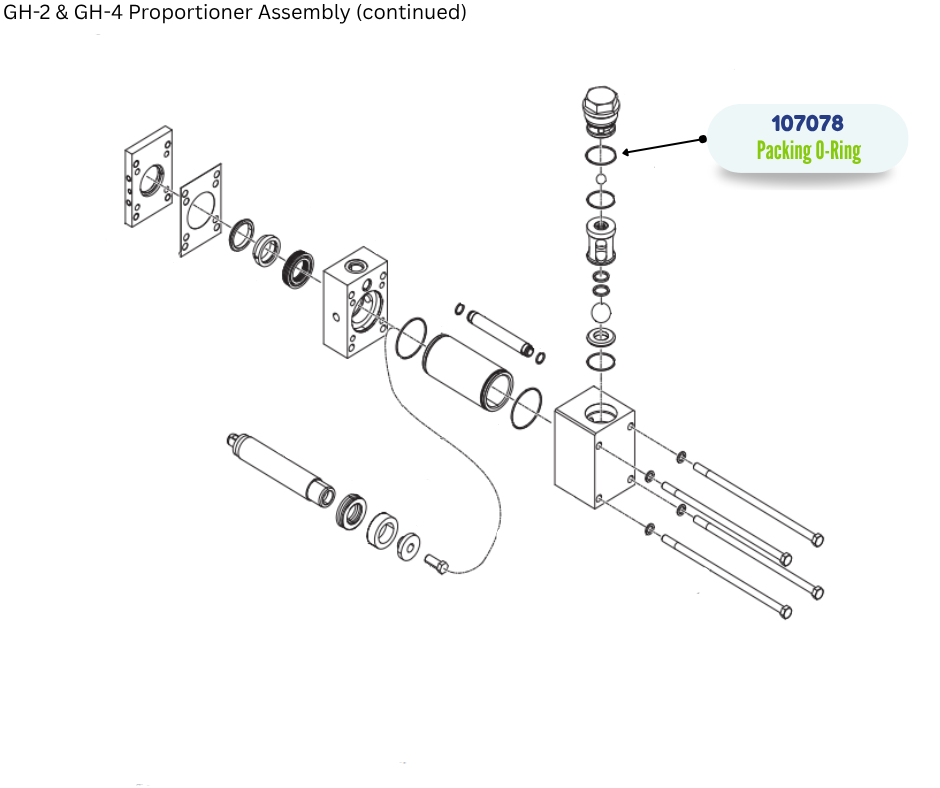 GH-2 & GH-4 Proportioner Assembly (continued)

107078
Packing O-Ring