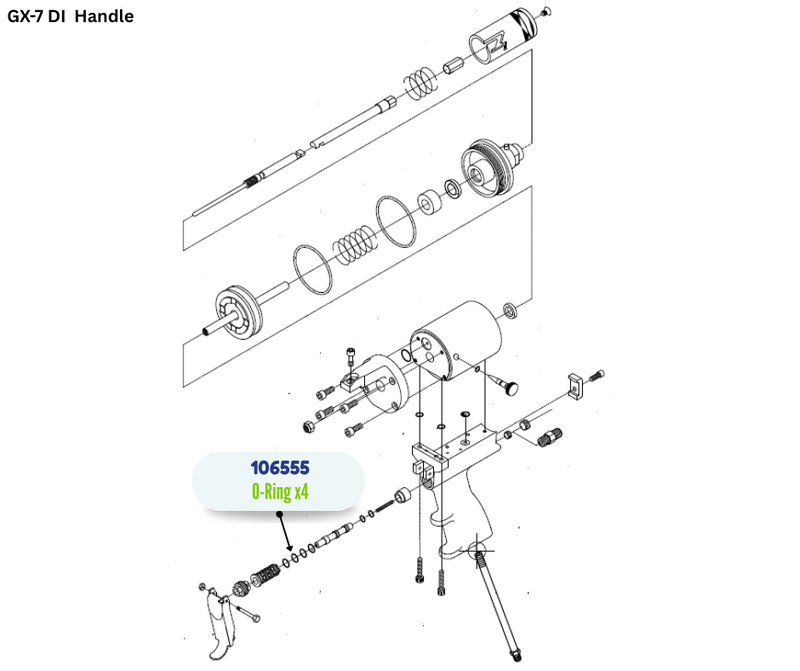 GX-7 DI Handle

106555
O-Ring x4