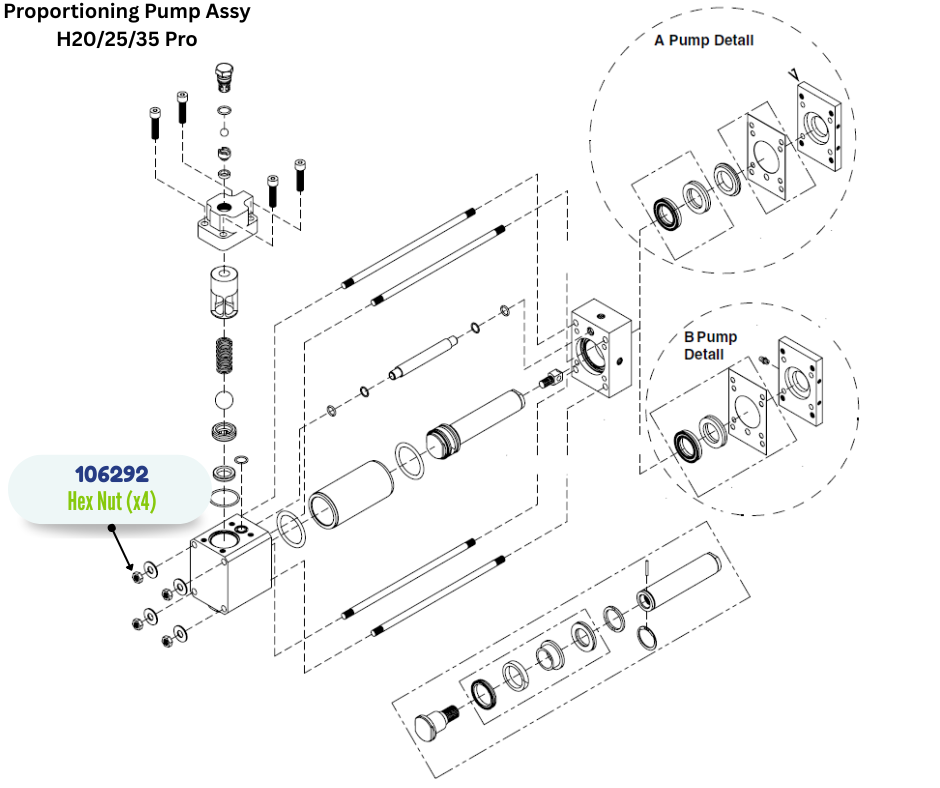 Proportioning Pump Assy
H20/25/35 Pro

A Pump Detail

B Pump Detail

106292
Hex Nut (x4)