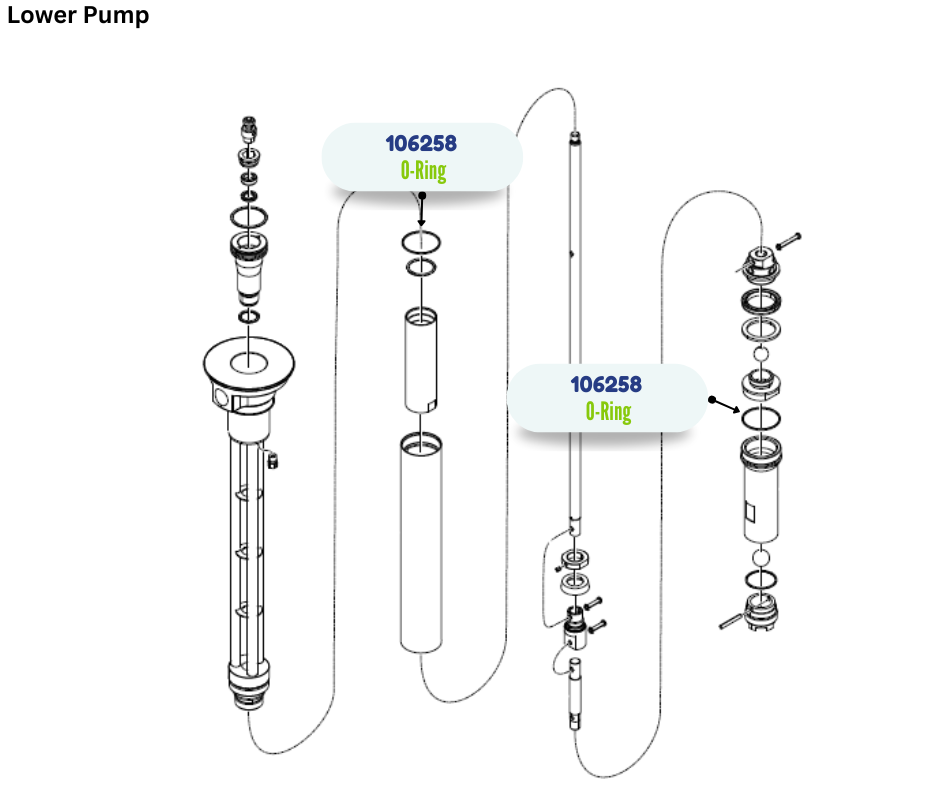 Lower Pump

106258
O-Ring

106258
O-Ring