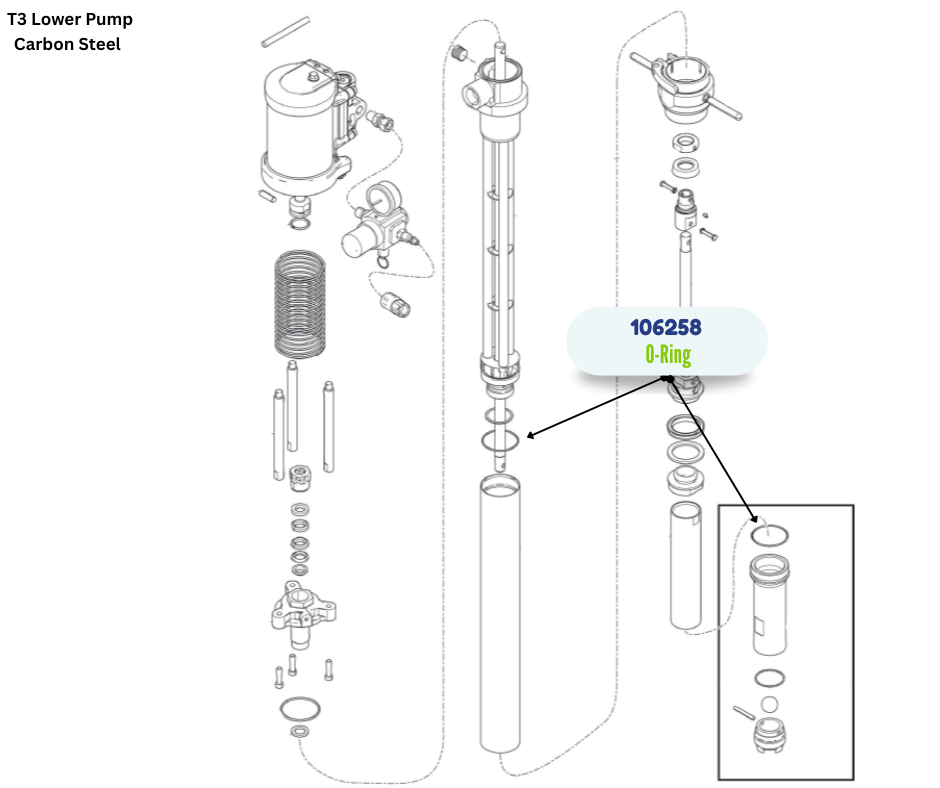 T3 Lower Pump
Carbon Steel

106258
O-Ring