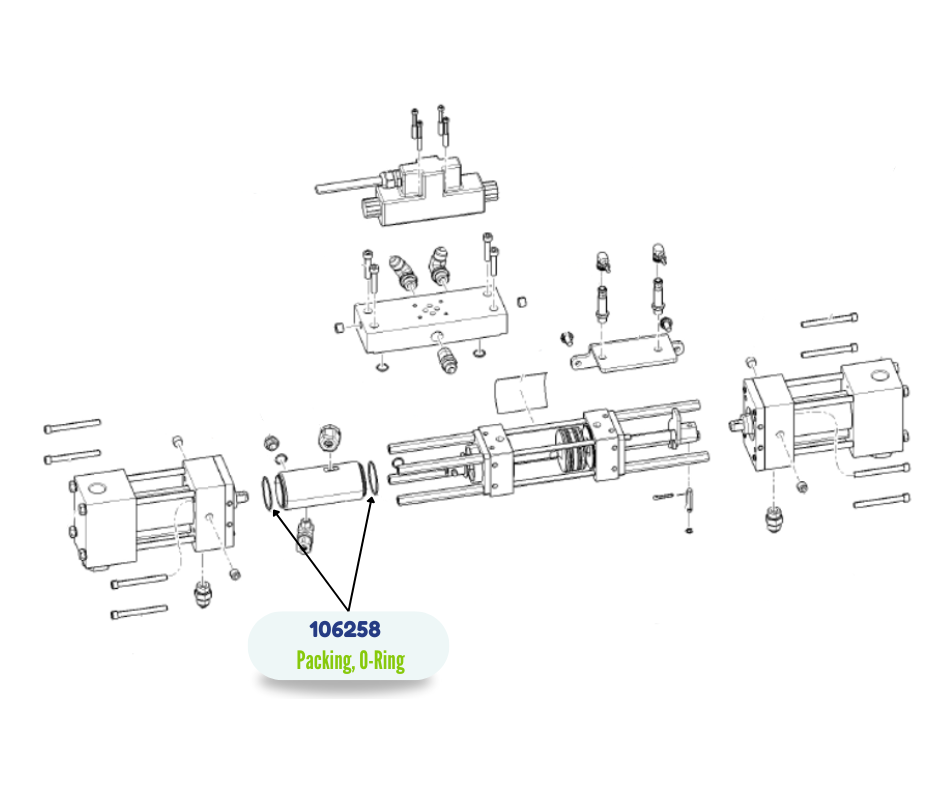 106258
Packing, O-Ring