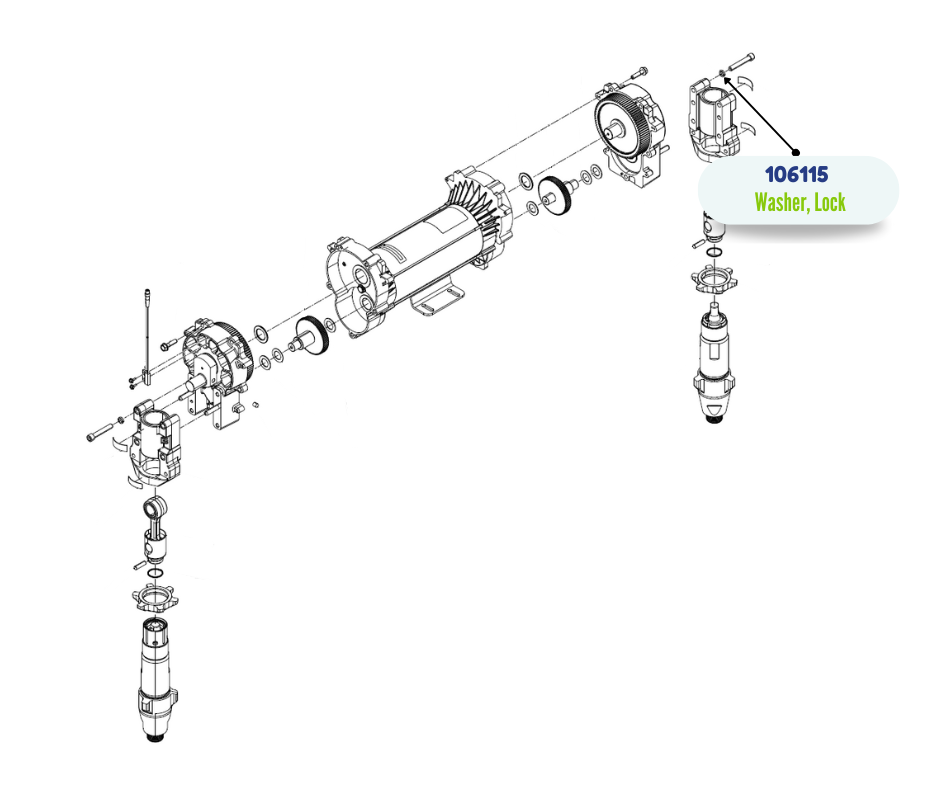 106115
Washer, Lock