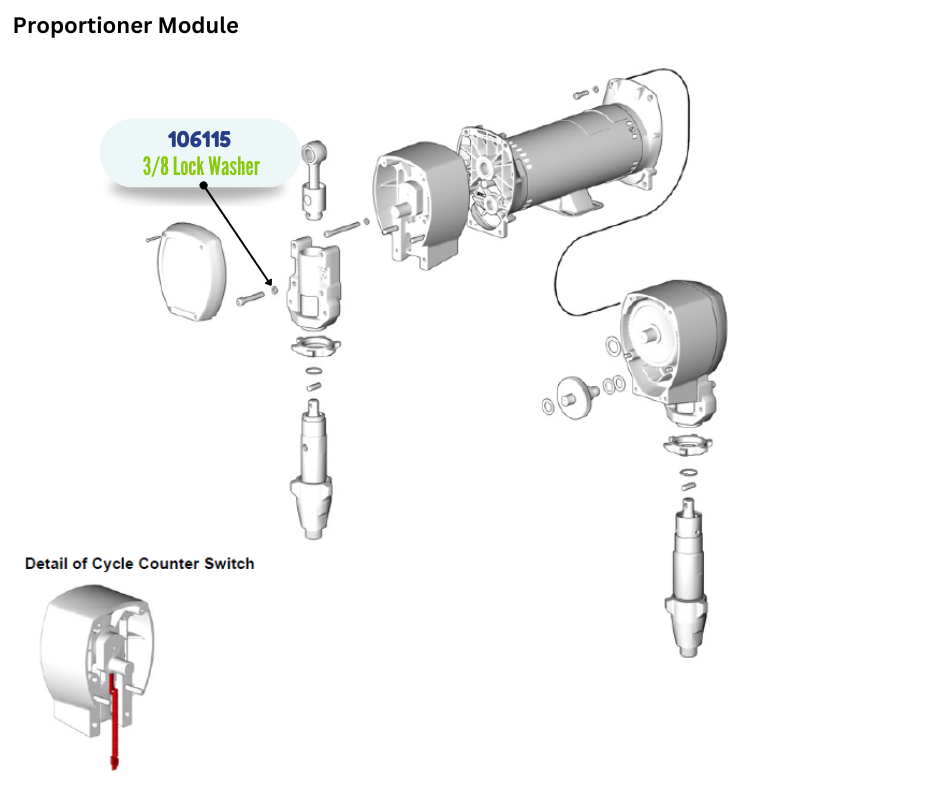 Proportioner Module

106115
3/8 Lock Washer

Detail of Cycle Counter Switch