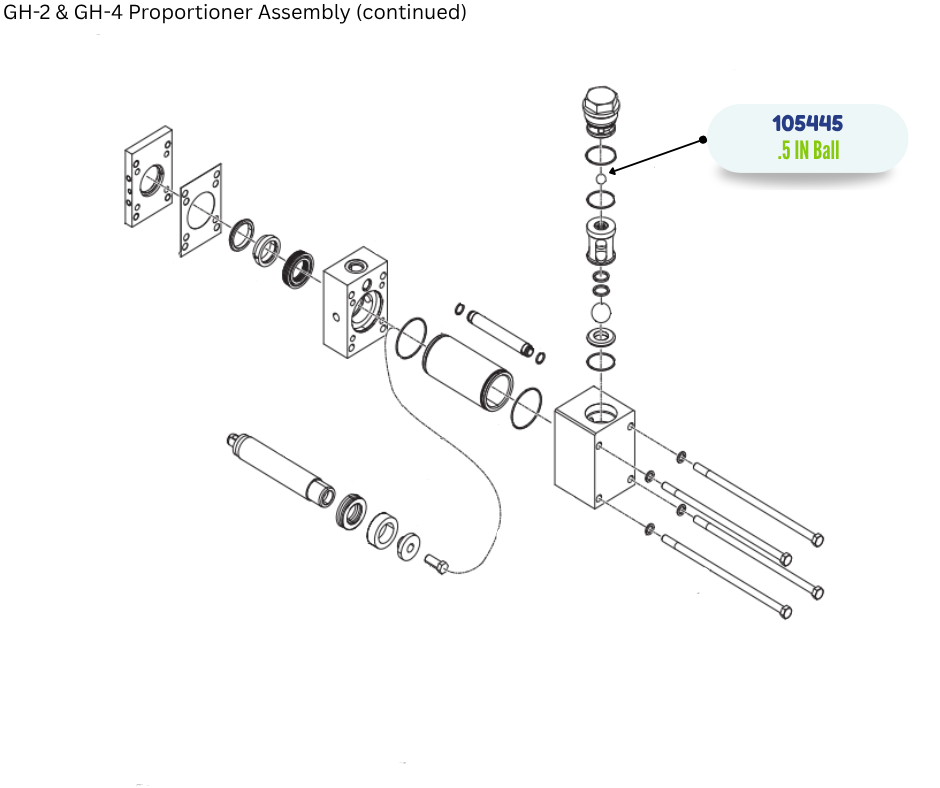 GH-2 & GH-4 Proportioner Assembly (continued)

105445
.5 IN Ball