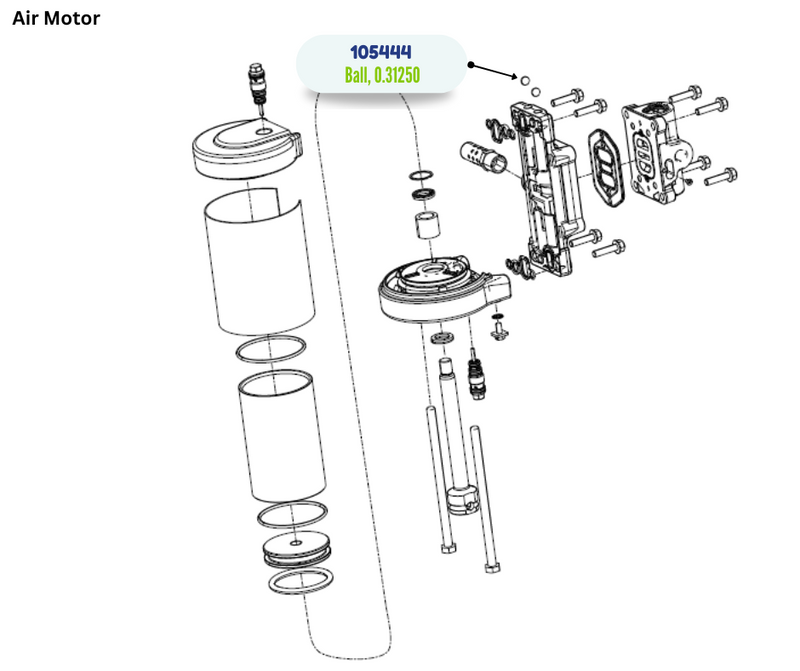 Air Motor

105444
Ball, 0.31250