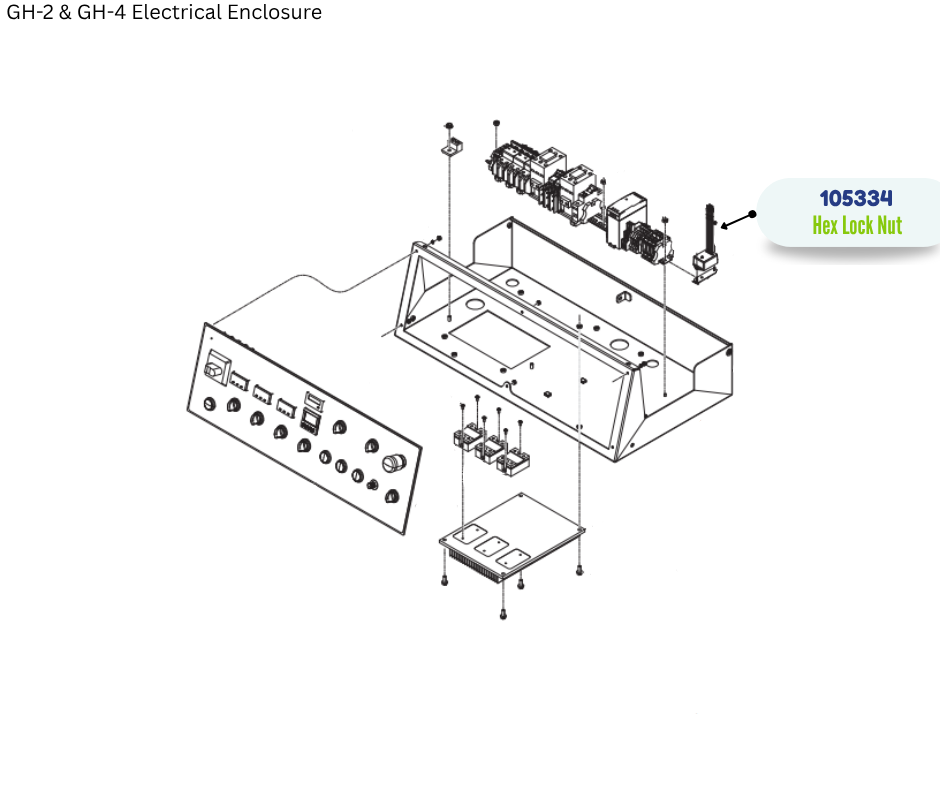 GH-2 & GH-4 Electrical Enclosure

105334
Hex Lock Nut