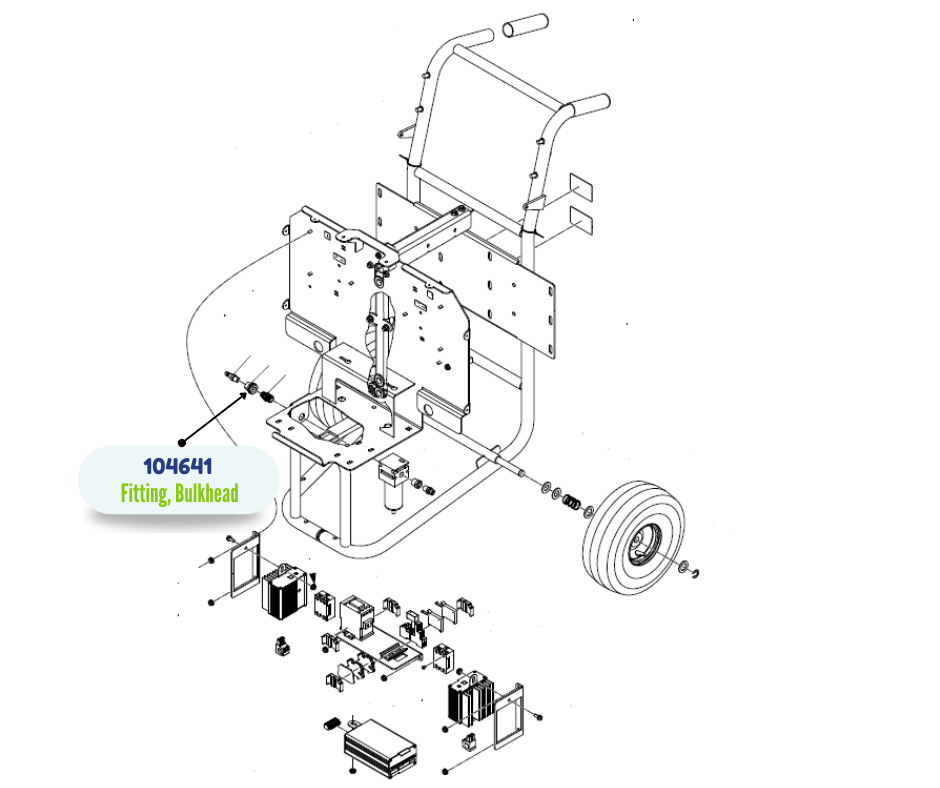 104641
Fitting, Bulkhead