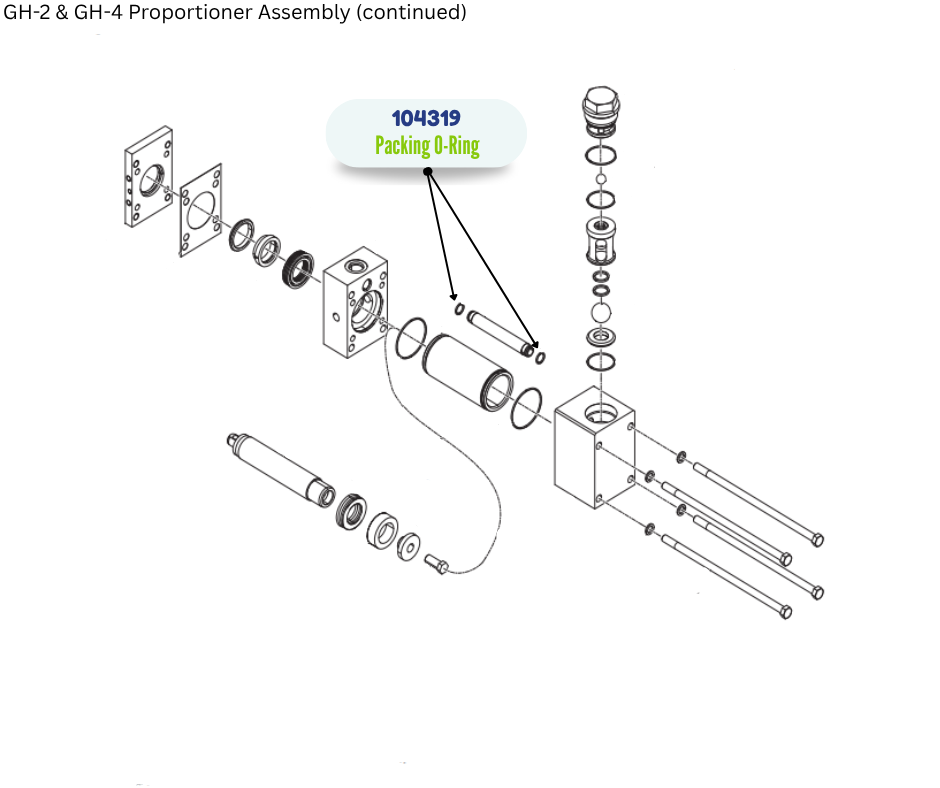 GH-2 & GH-4 Proportioner Assembly (continued)

104319
Packing O-Ring