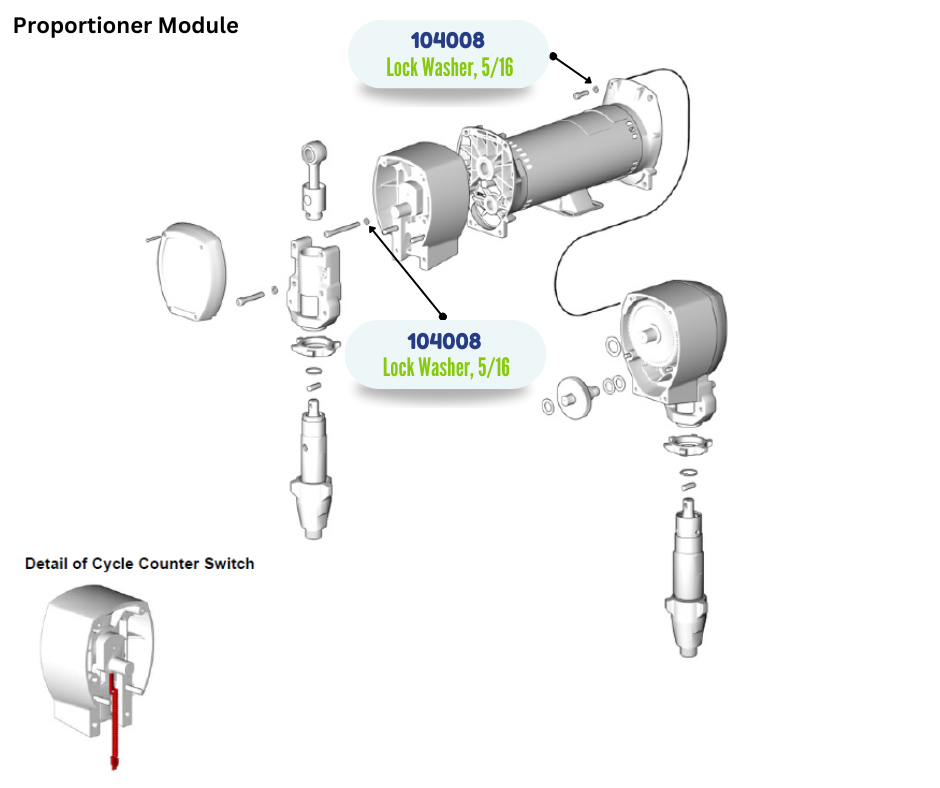 Proportioner Module

104008
Lock Washer, 5/16

104008
Lock Washer, 5/16

Detail of Cycle Counter Switch