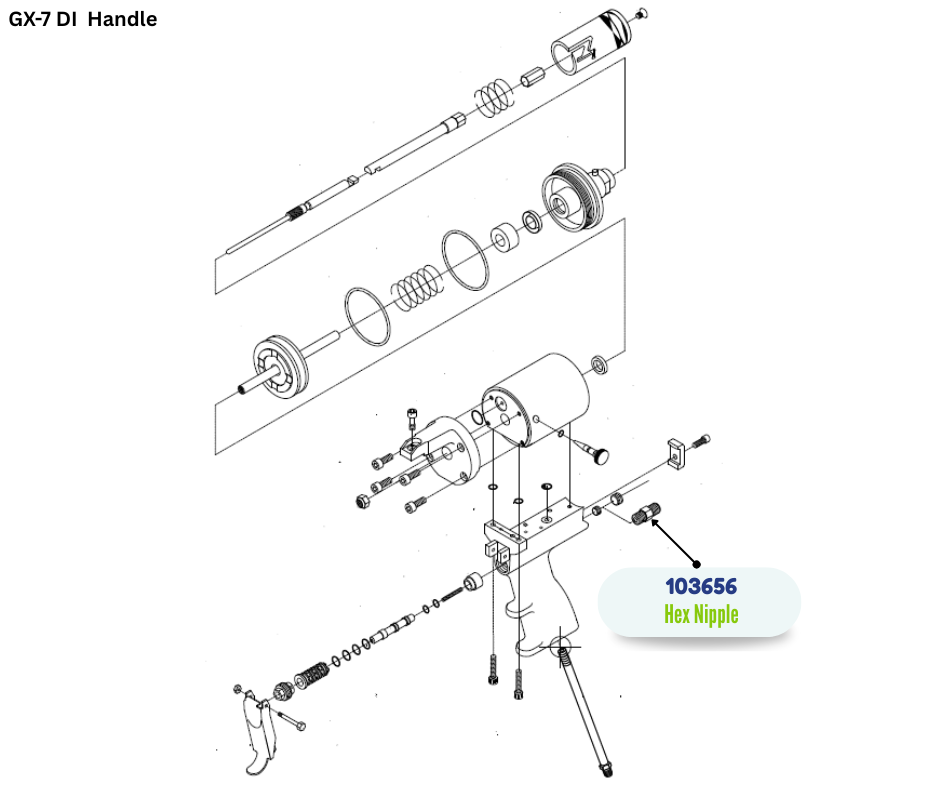 GX-7 DI Handle

103656
Hex Nipple