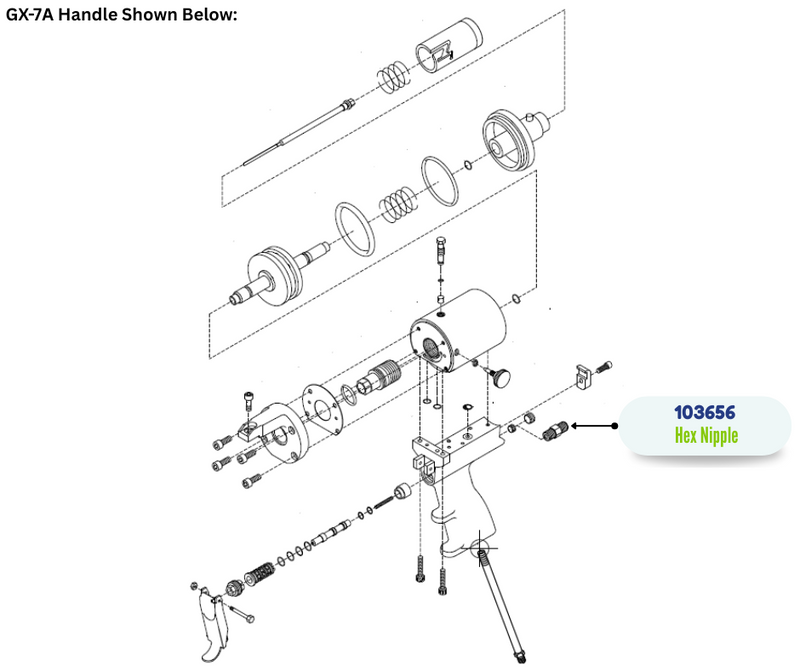 GX-7A Handle Shown Below:

103656
Hex Nipple