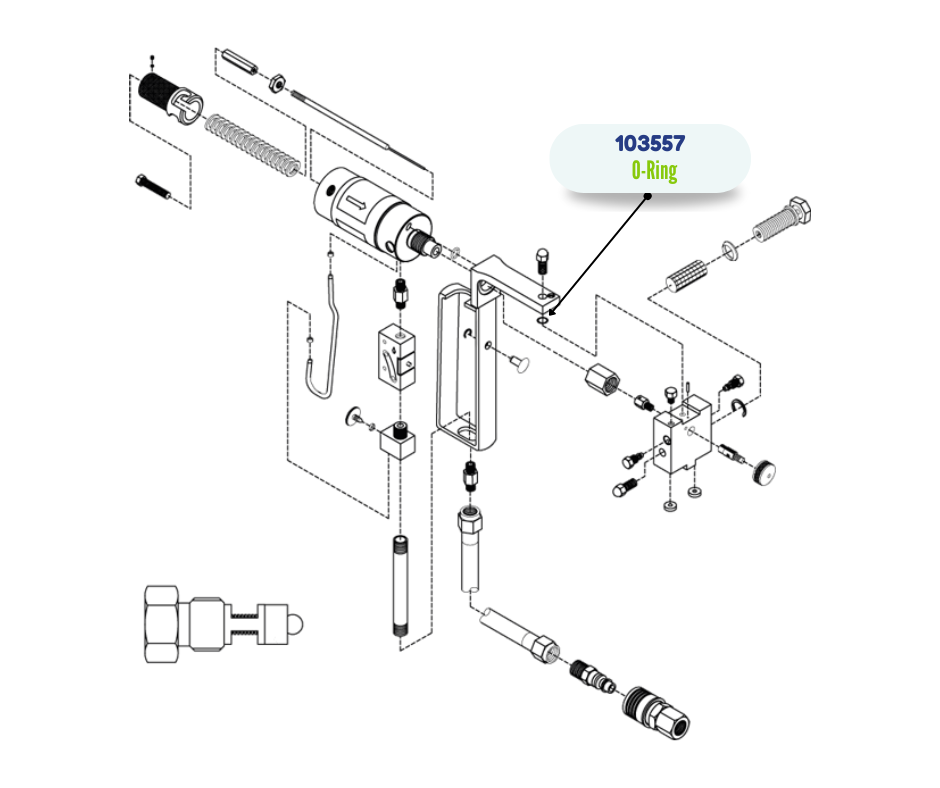 103557
O-Ring