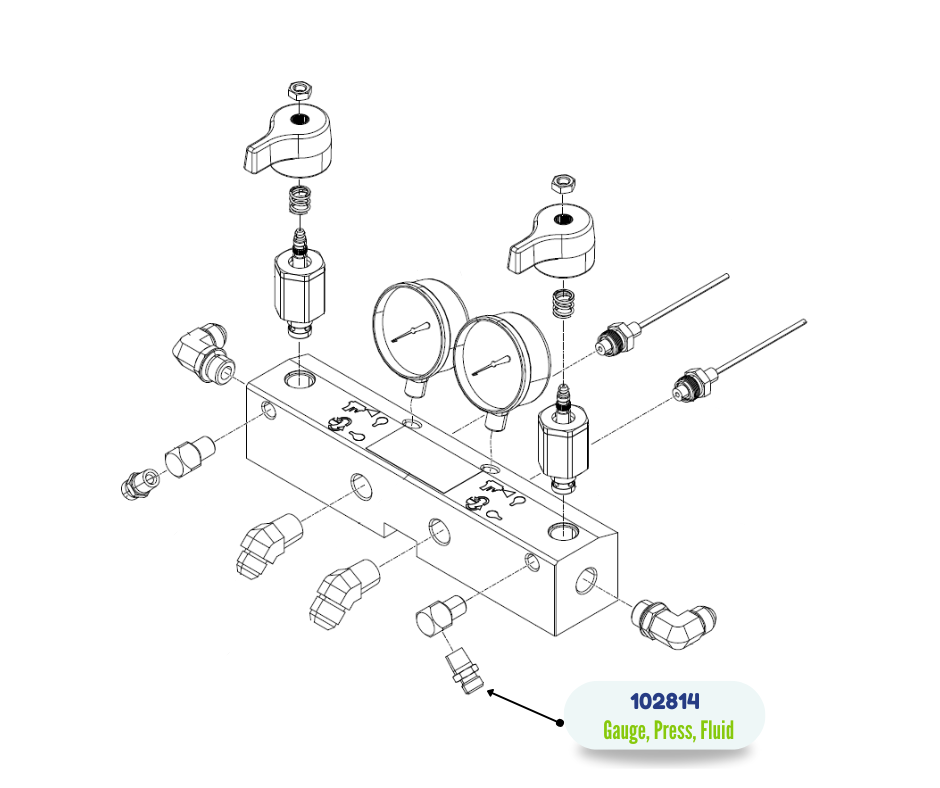 102814
Gauge, Press, Fluid