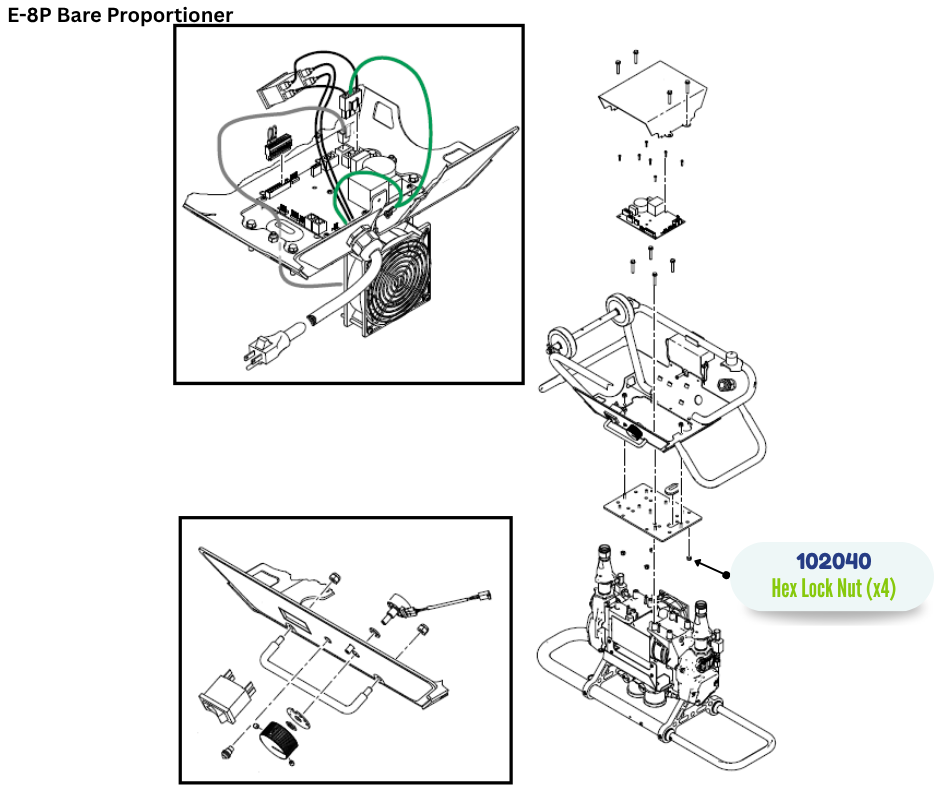 E-8P Bare Proportioner

102040
Hex Lock Nut (x4)