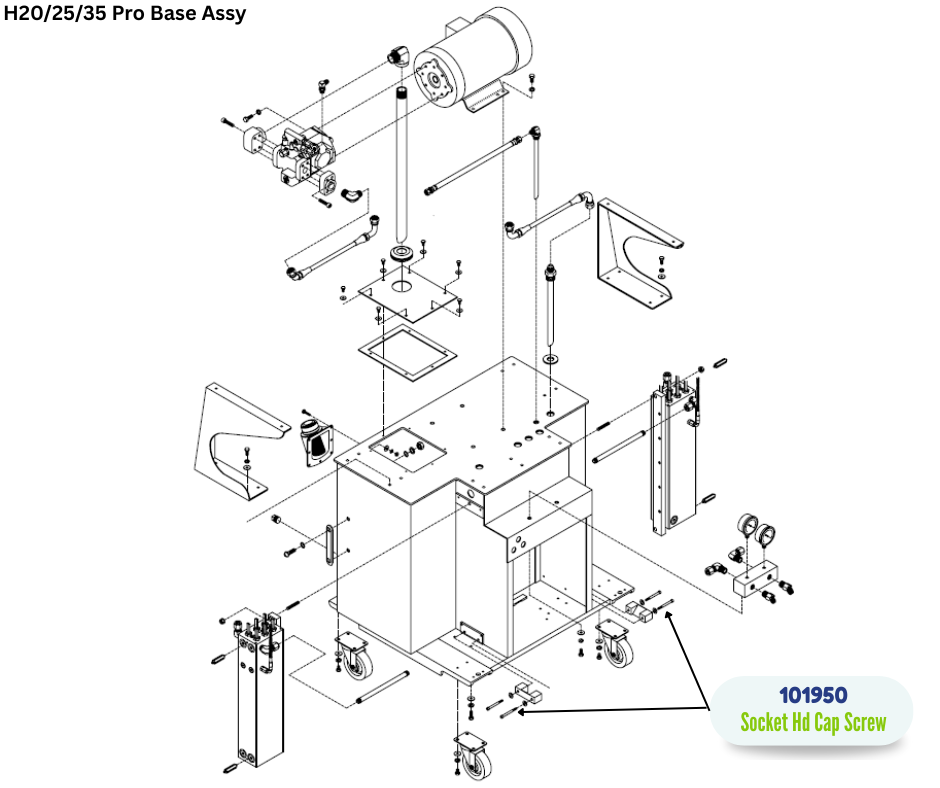 H20/25/35 Pro Base Assy

101950
Socket Hd Cap Screw