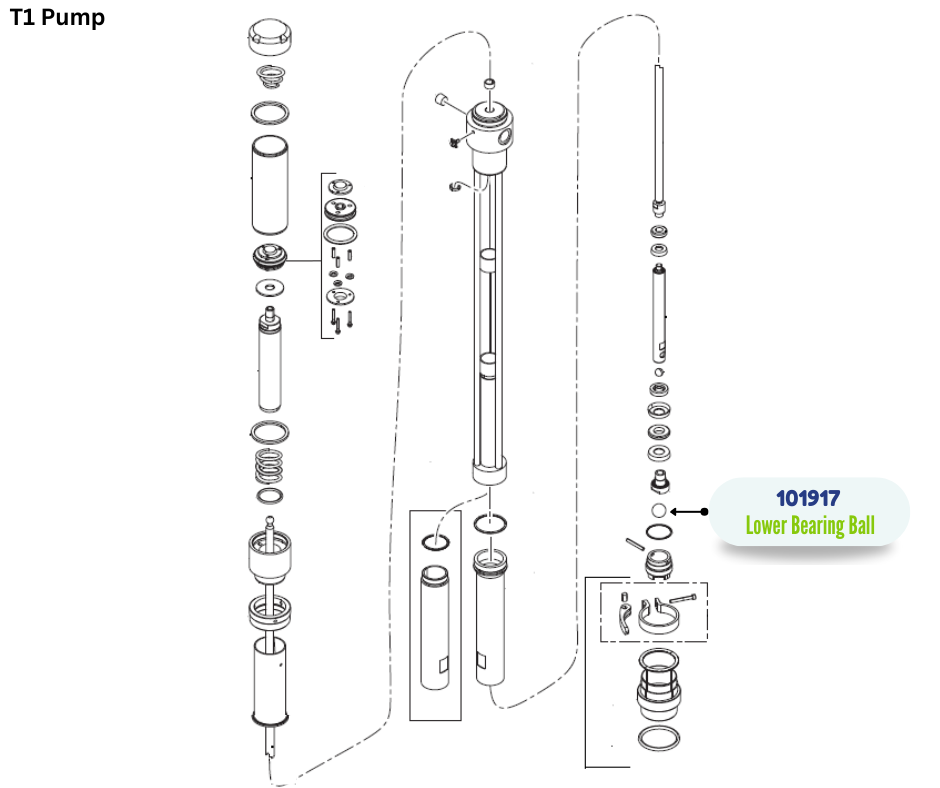 T1 Pump

101917
Lower Bearing Ball