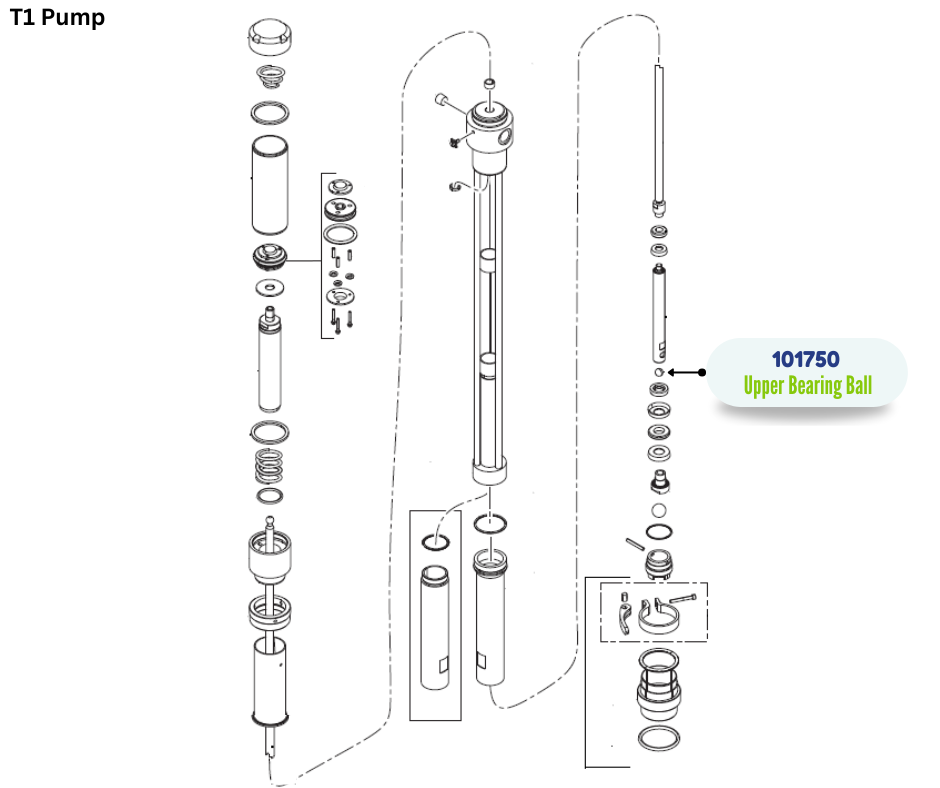 T1 Pump

101750
Upper Bearing Ball