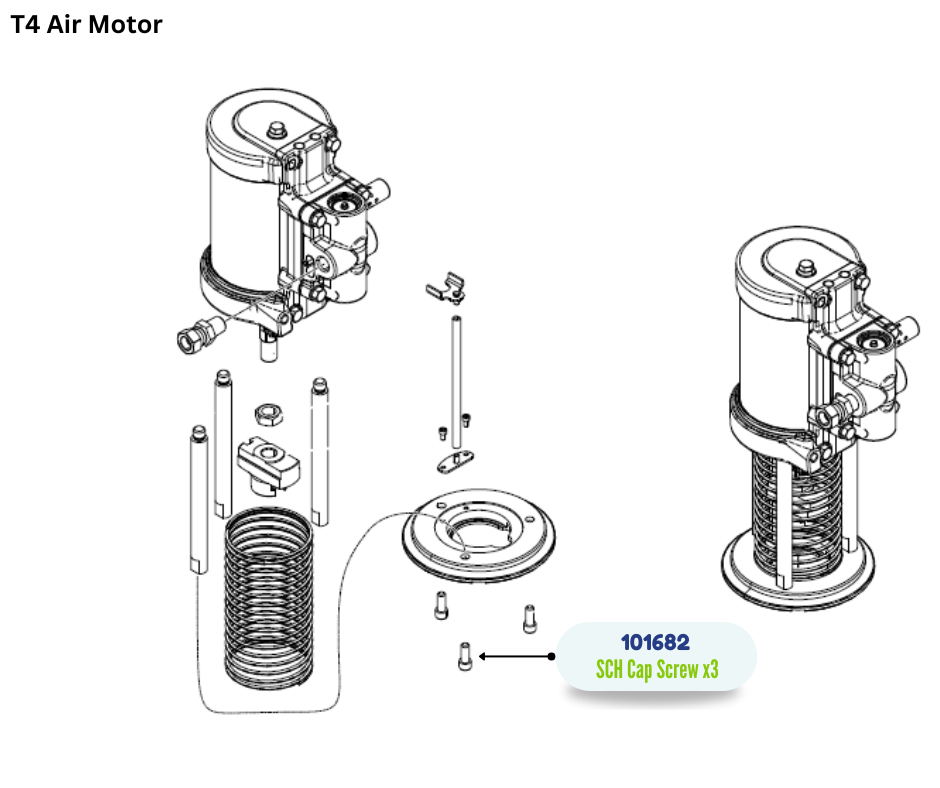 T4 Air Motor

101682
SCH Cap Screw x3