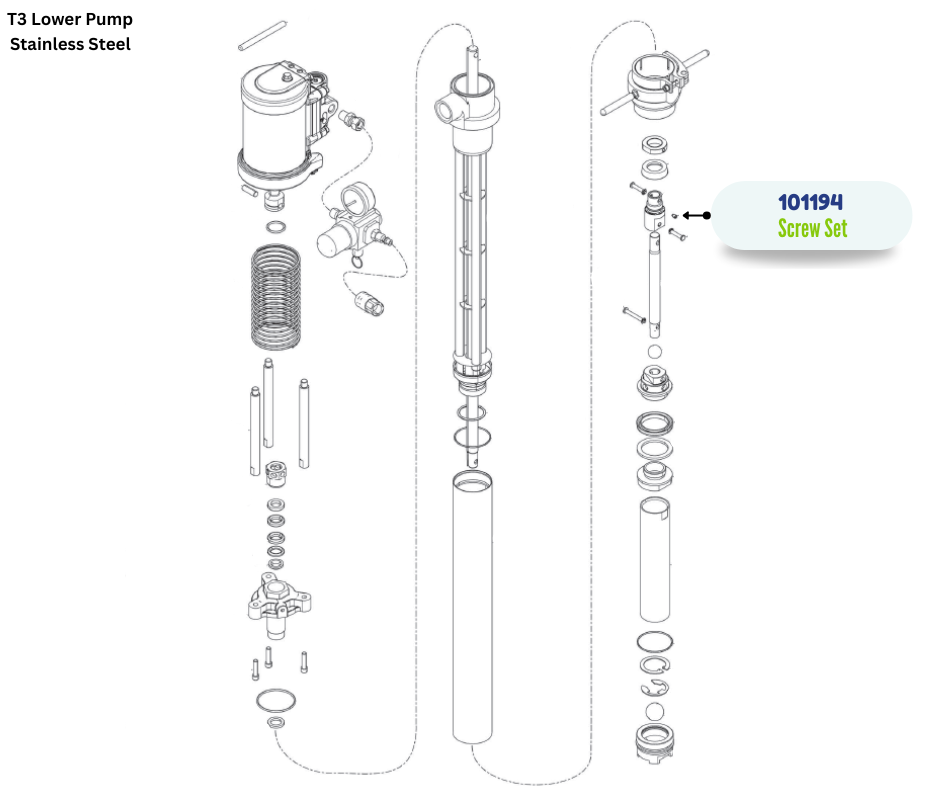 T3 Lower Pump
Stainless Steel

101194
Screw Set