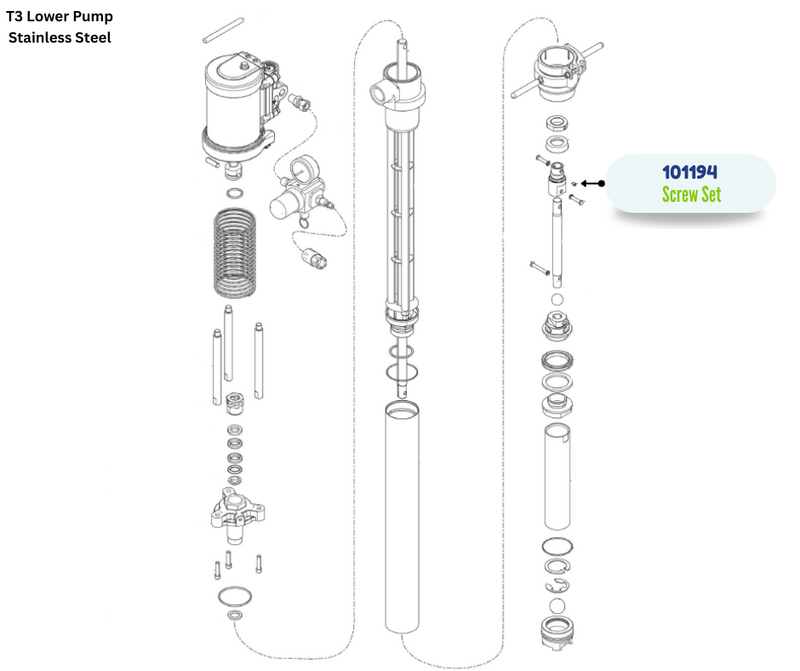 T3 Lower Pump
Stainless Steel

101194
Screw Set