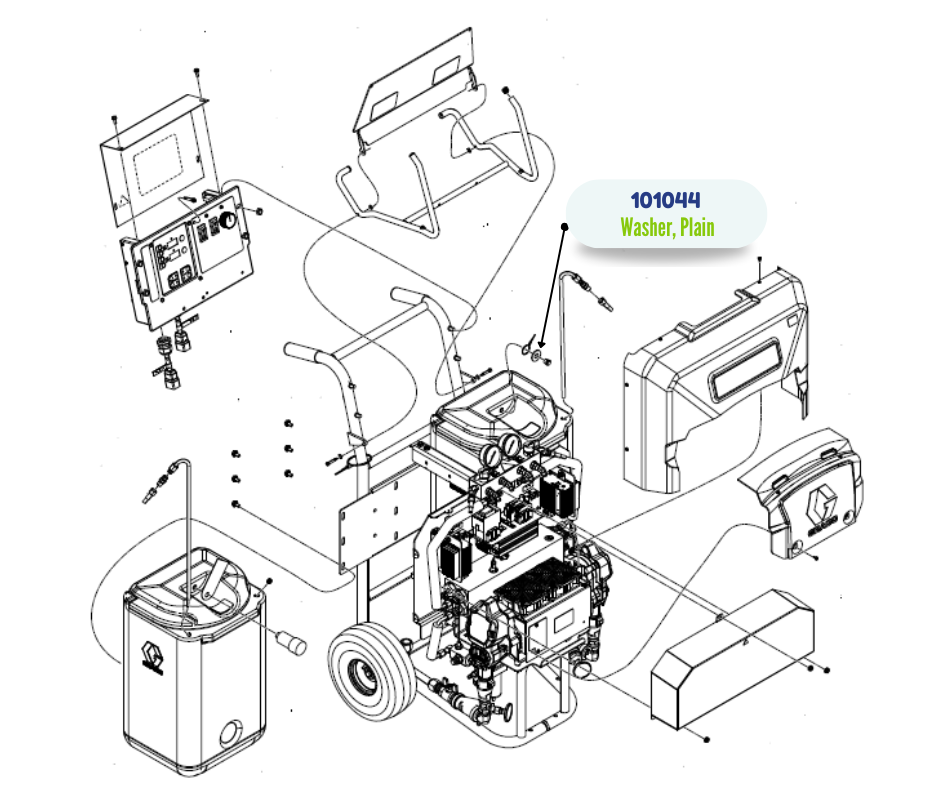 101044
Washer, Plain