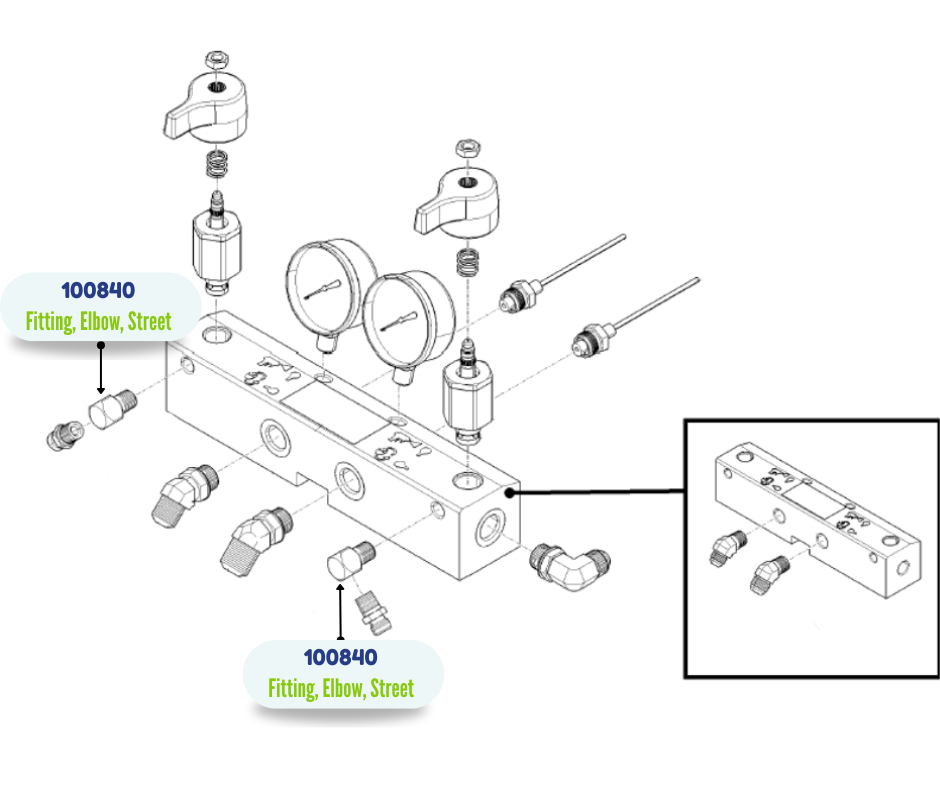 100840
Fitting, Elbow, Street

100840
Fitting, Elbow, Street