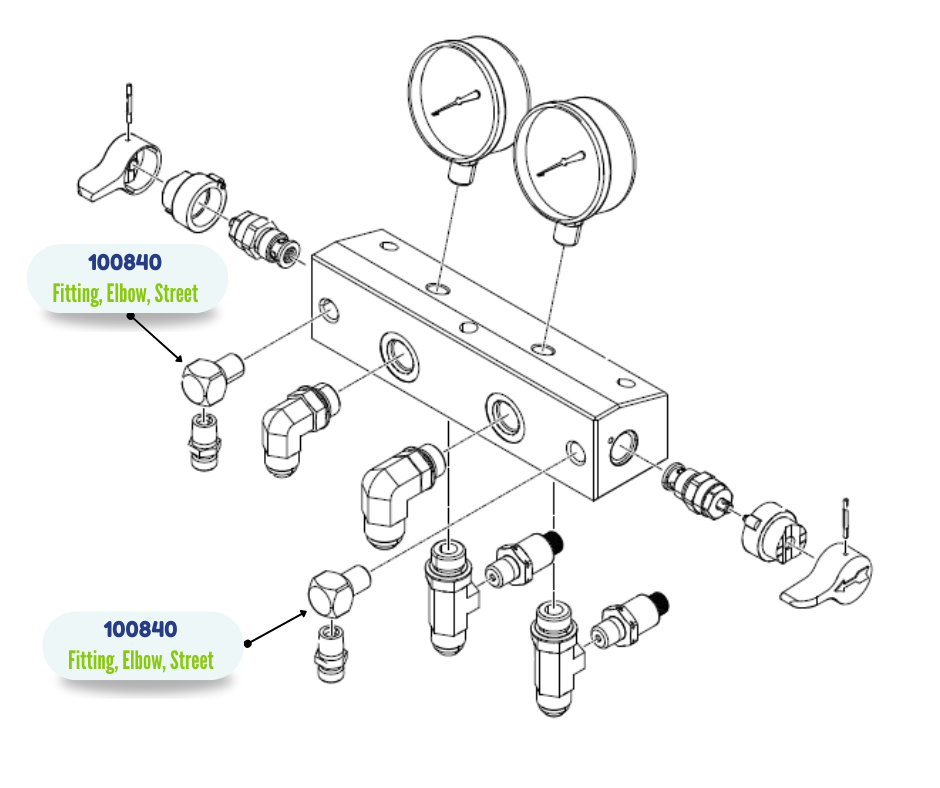 100840
Fitting, Elbow, Street

100840
Fitting, Elbow, Street