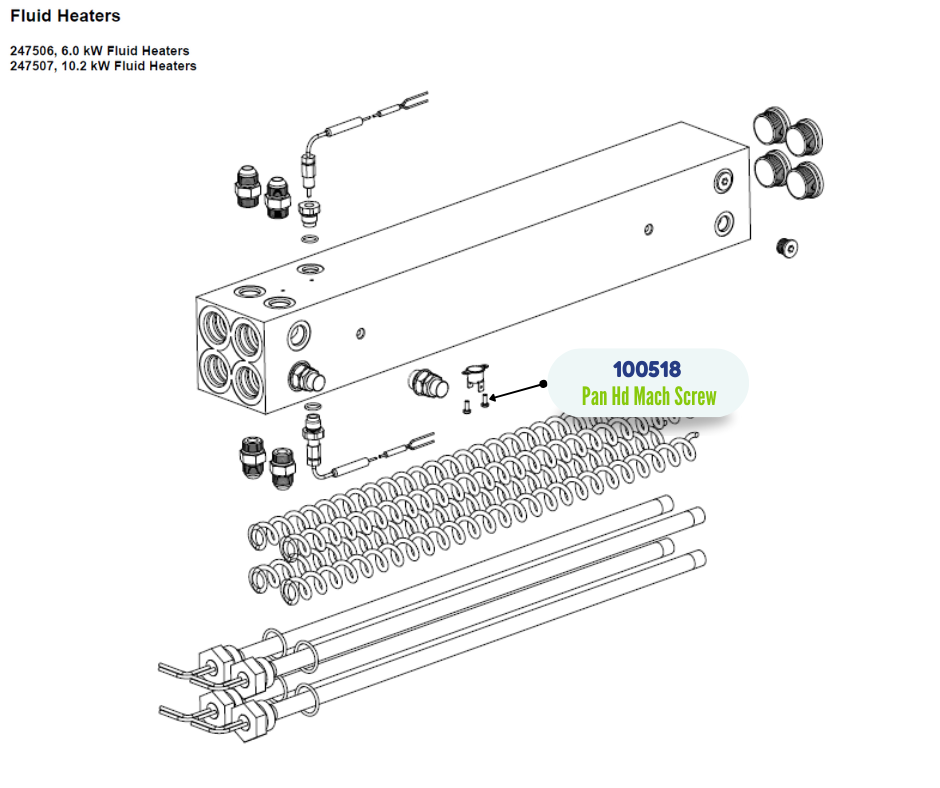 Fluid Heaters

247506, 6.0 kW Fluid Heaters
247507, 10.2 kW Fluid Heaters

100518
Pan Hd Mach Screw