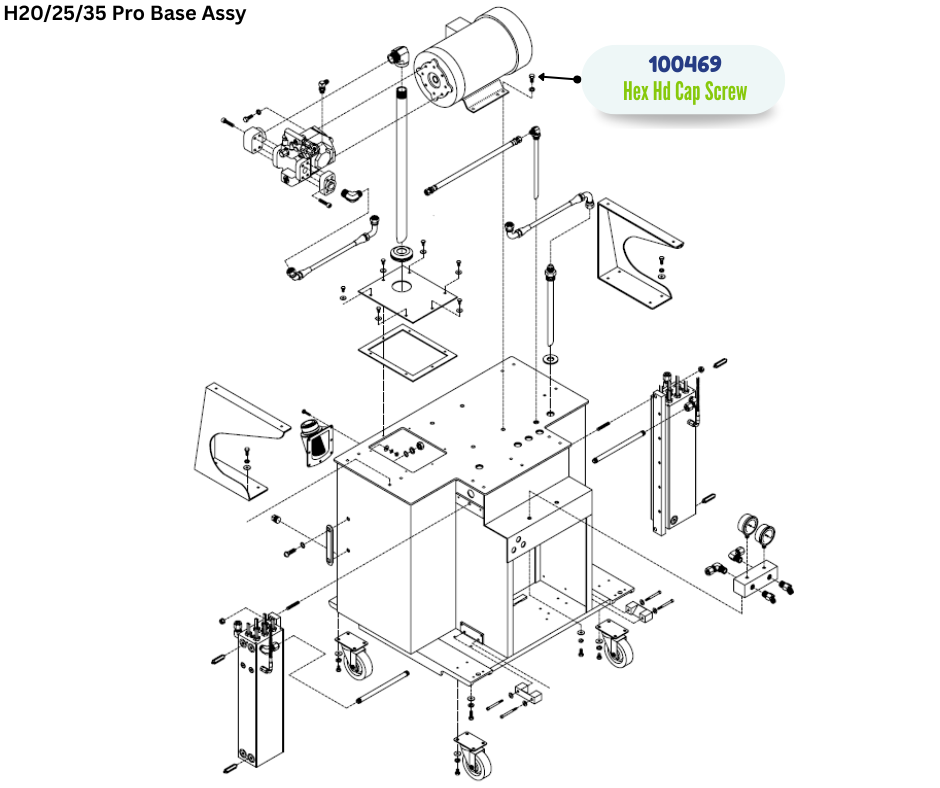 H20/25/35 Pro Base Assy

100469
Hex Hd Cap Screw