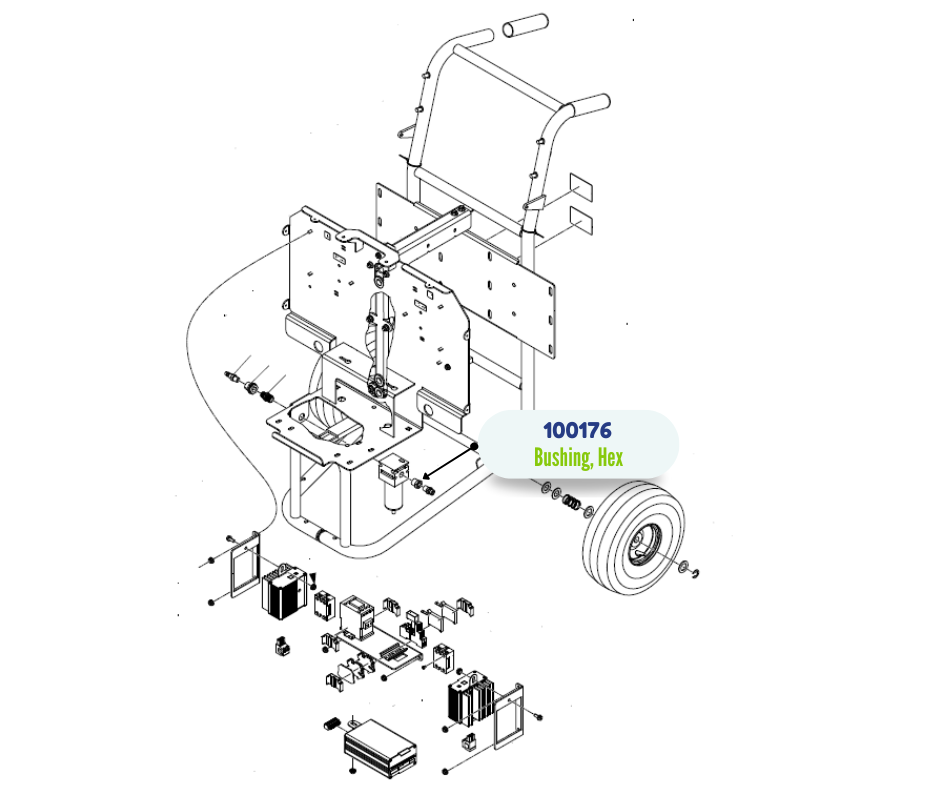 100176
Bushing, Hex