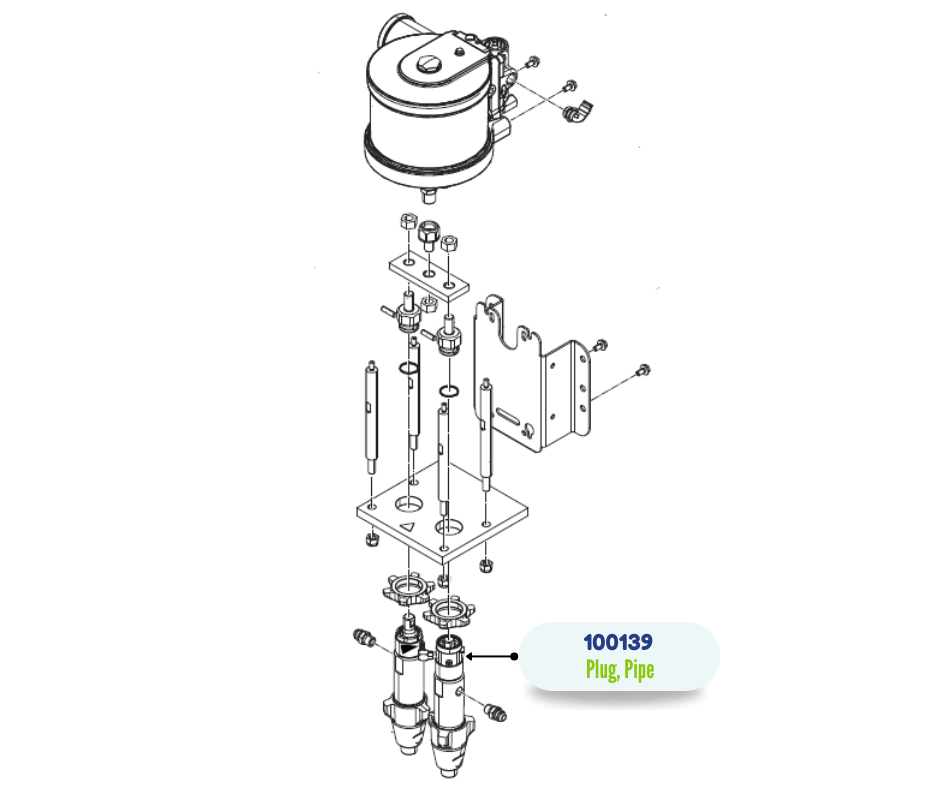 100139
Plug, Pipe