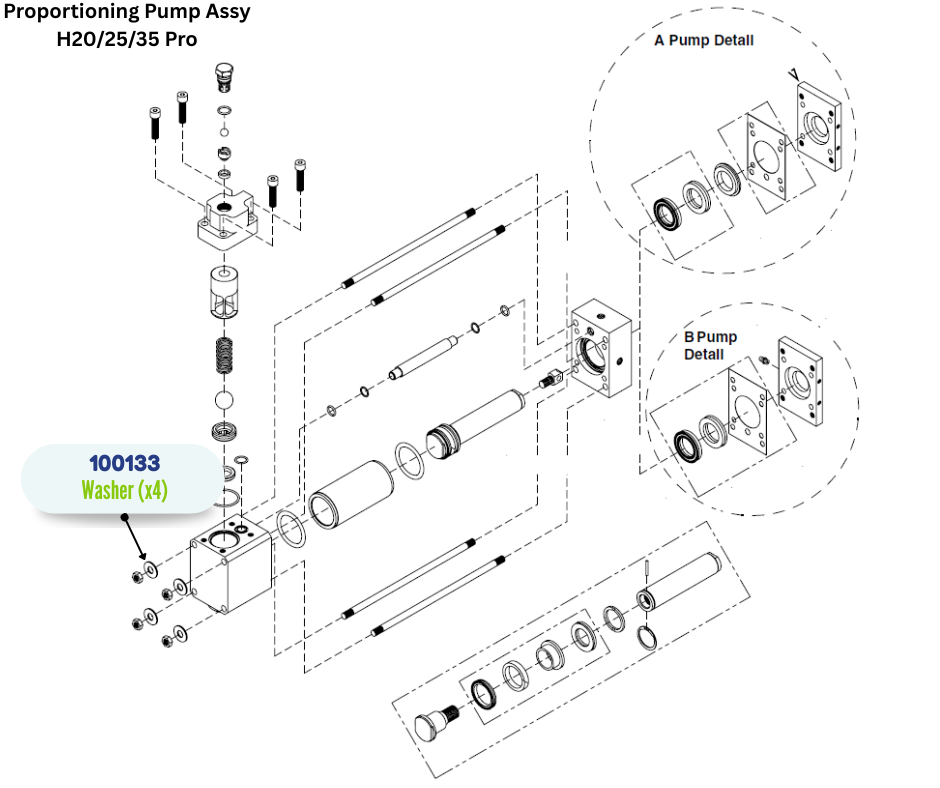 Proportioning Pump Assy
H20/25/35 Pro

A Pump Detail

B Pump Detail

100133
Washer (x4)