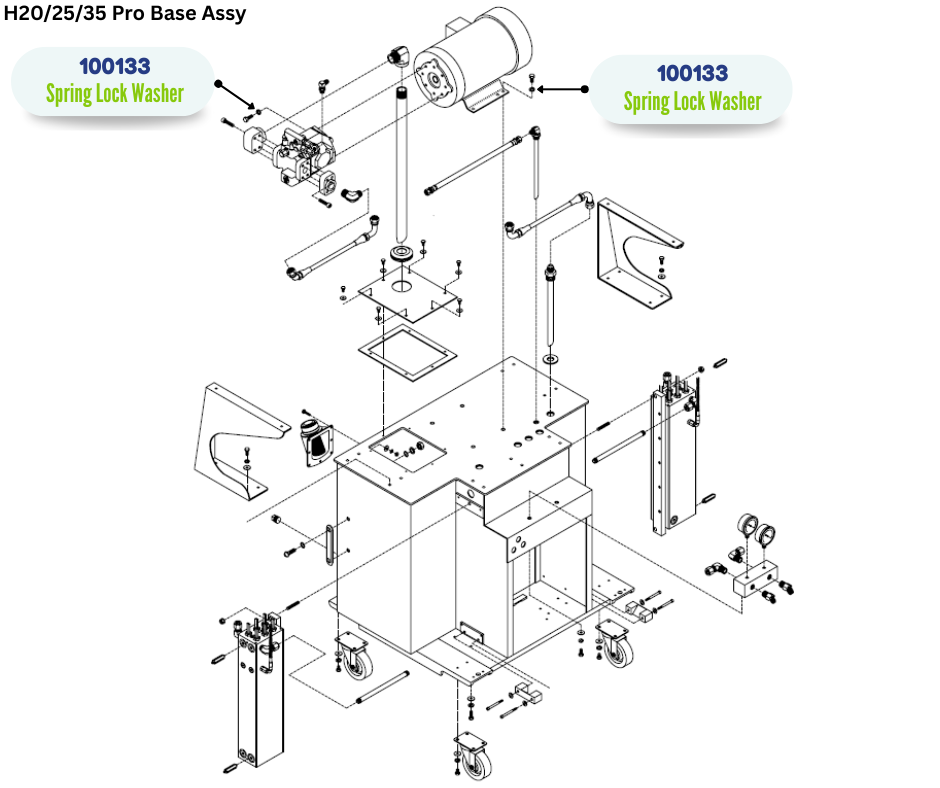 H20/25/35 Pro Base Assy

100133
Spring Lock Washer

100133
Spring Lock Washer