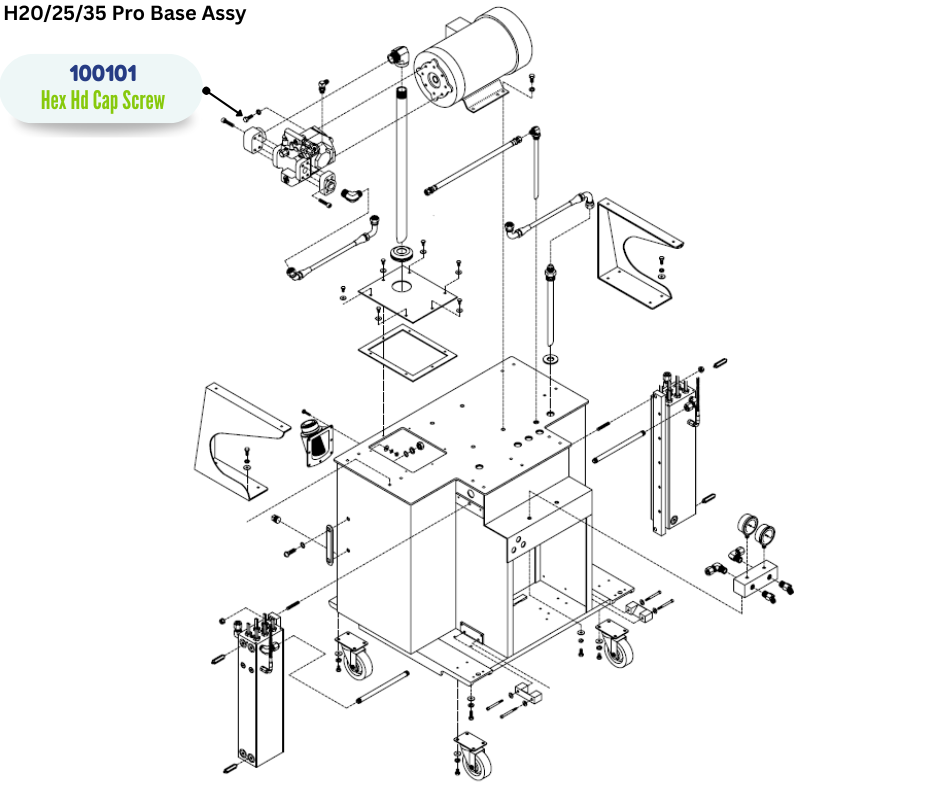 H20/25/35 Pro Base Assy

100101
Hex Hd Cap Screw